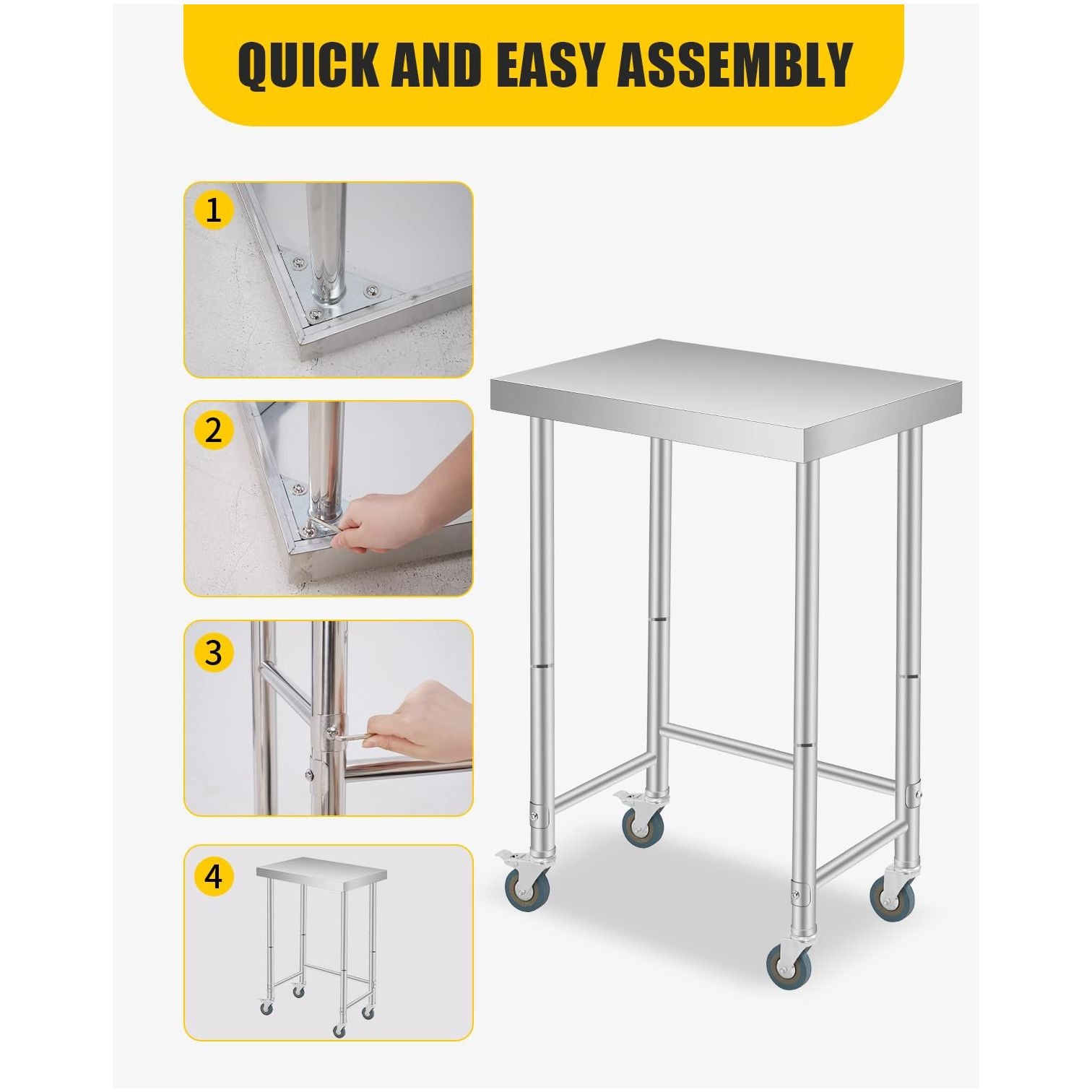 QUICK AND EASY ASSEMBLY

1

2

3

4