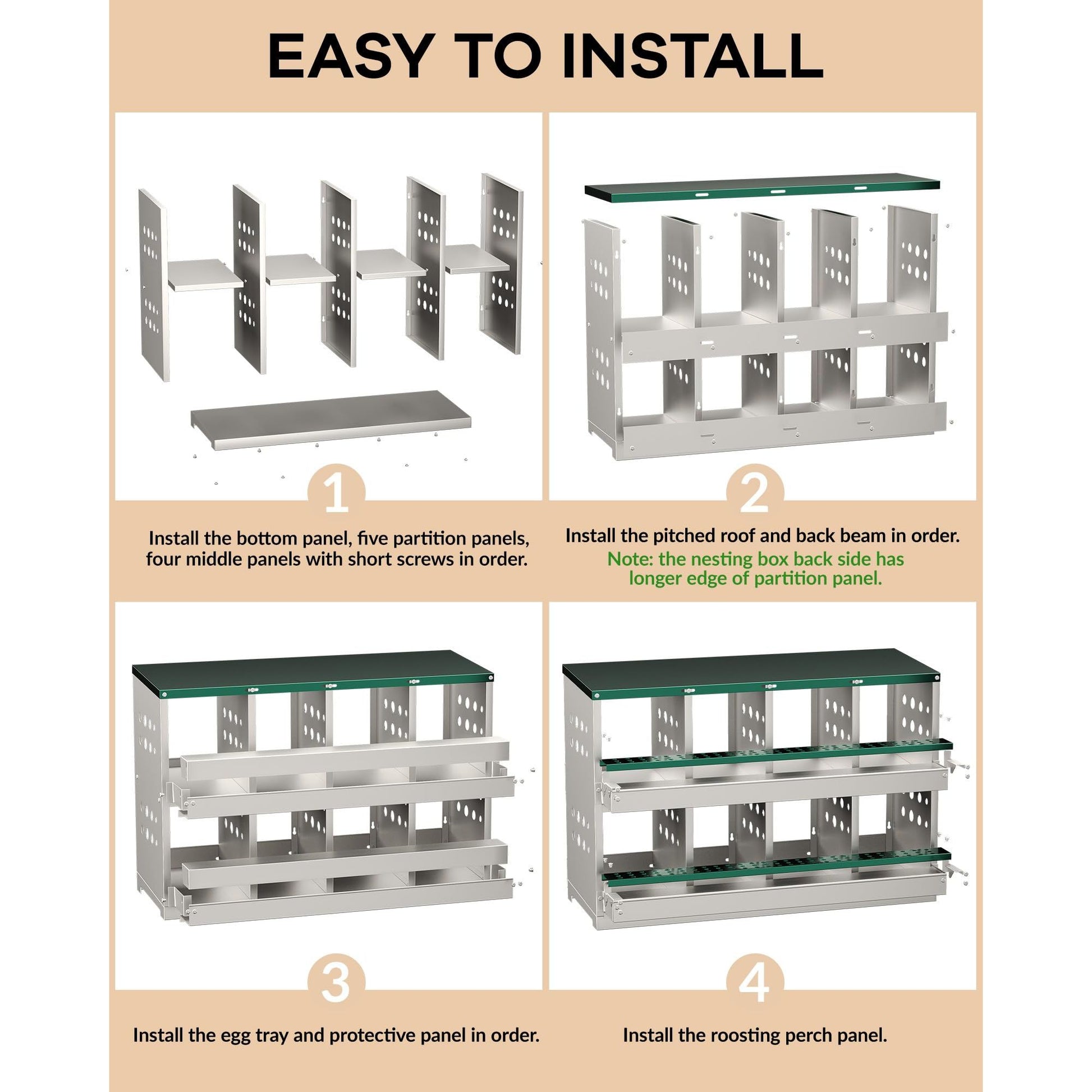 EASY TO INSTALL

1

Install the bottom panel, five partition panels, four middle panels with short screws in order.

2

Install the pitched roof and back beam in order.

Note: the nesting box back side has longer edge of partition panel.

3

Install the egg tray and protective panel in order.

4

Install the roosting perch panel.