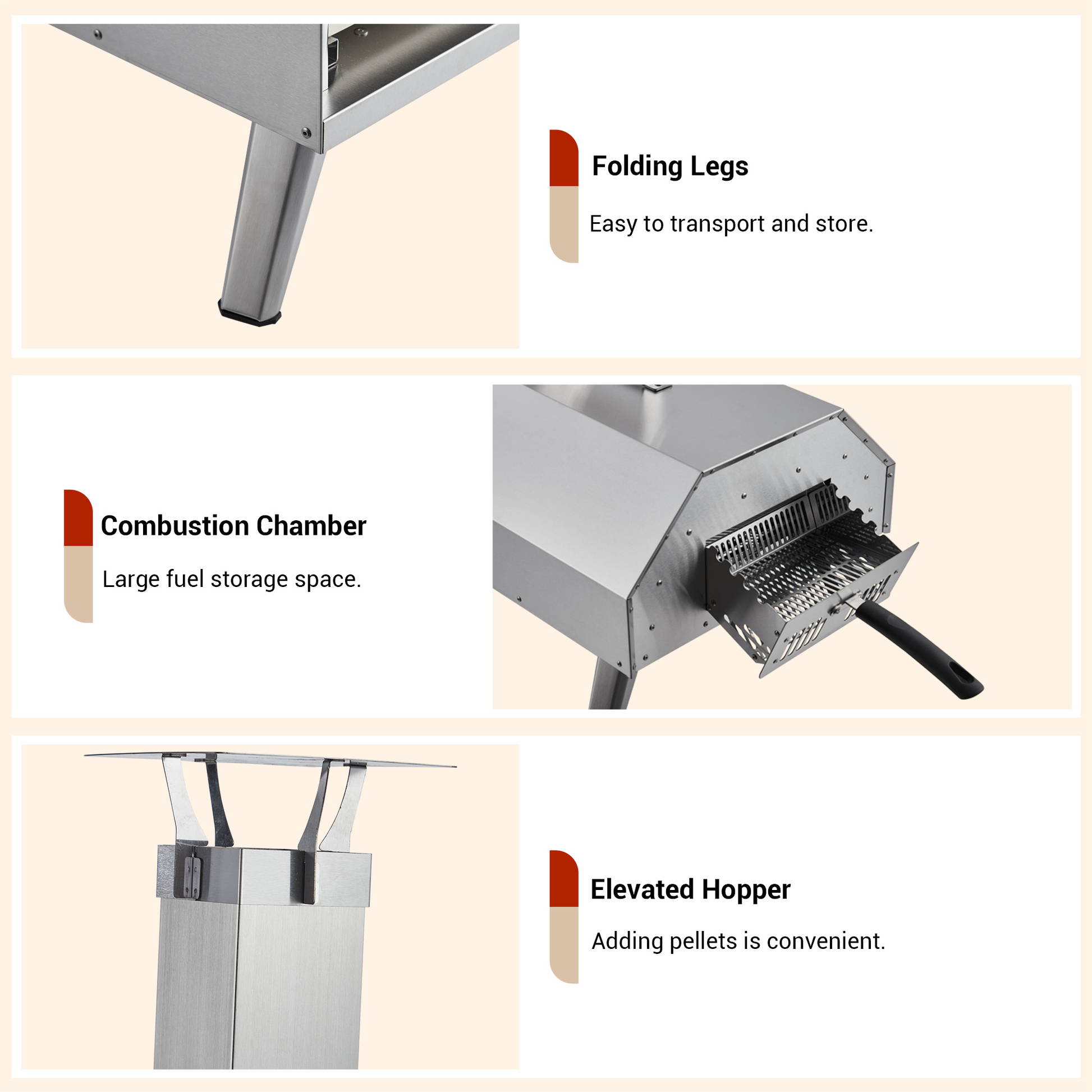 Folding Legs

Easy to transport and store.

Combustion Chamber

Large fuel storage space.

Elevated Hopper

Adding pellets is convenient.