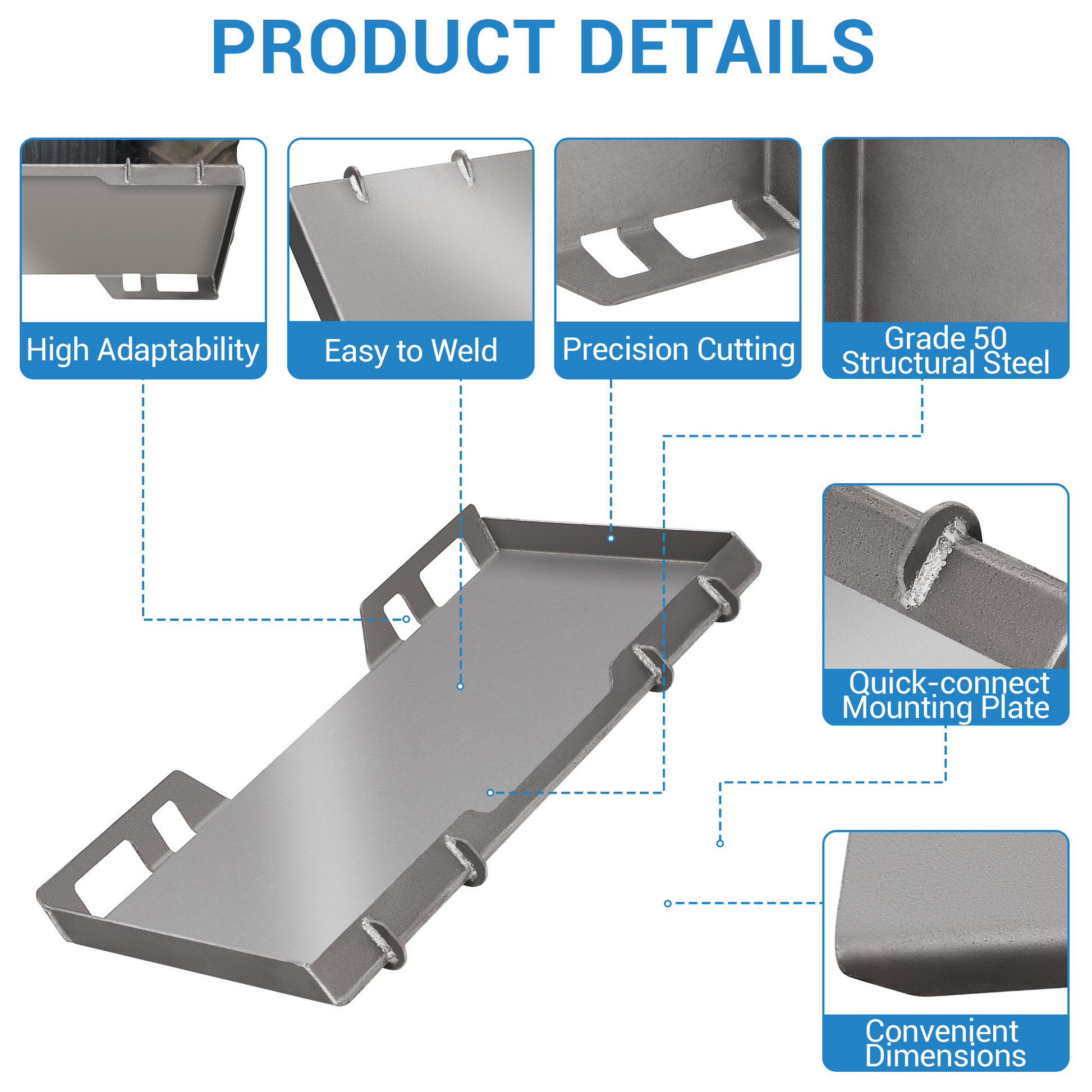 PRODUCT DETAILS

High Adaptability

Easy to Weld

Precision Cutting

Grade 50 Structural Steel

Quick-connect Mounting Plate

Convenient Dimensions