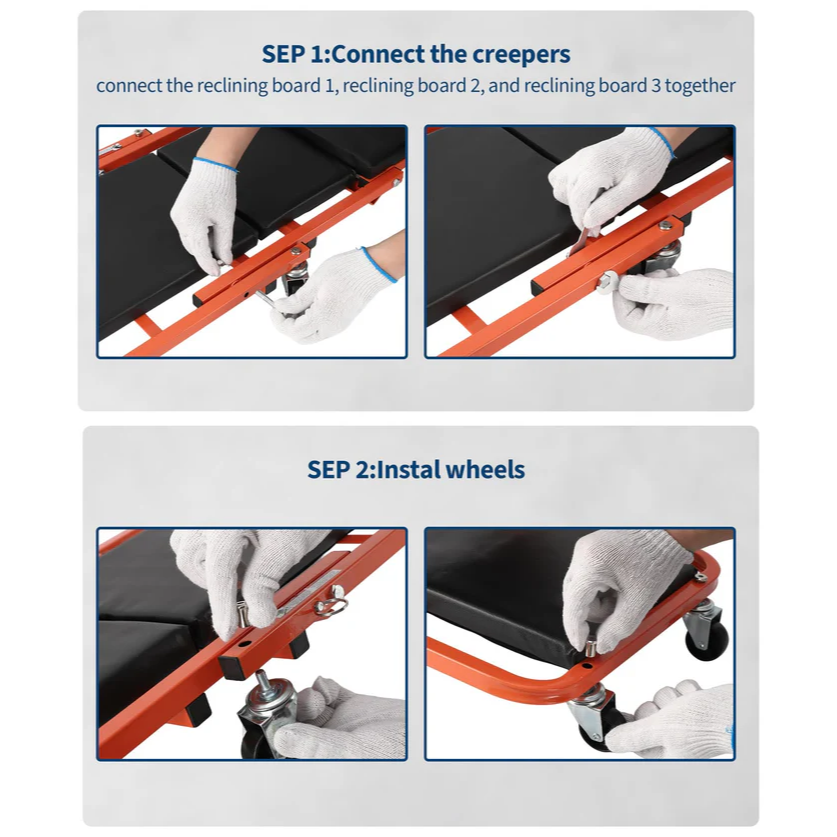 SEP 1:Connect the creepers
connect the reclining board 1, reclining board 2, and reclining board 3 together

SEP 2:Instal wheels