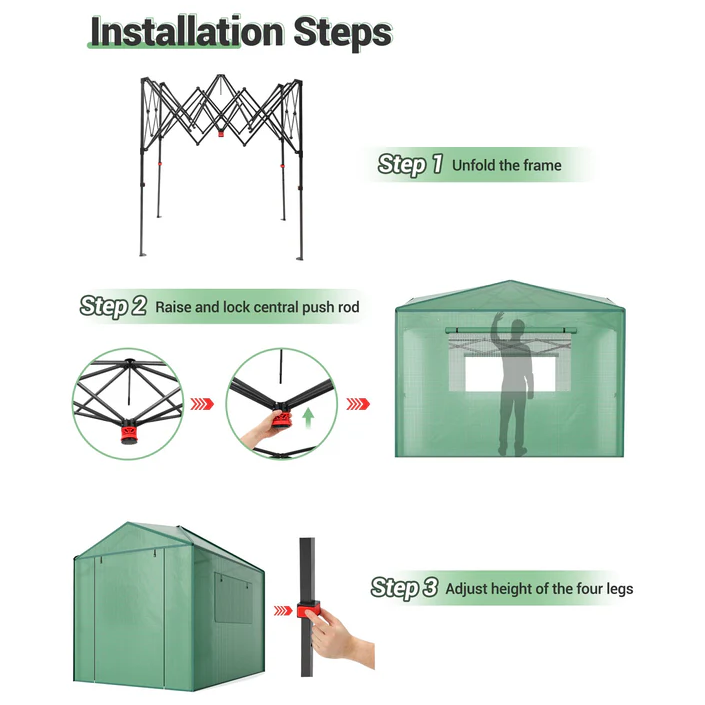 Installation Steps

Step 1 Unfold the frame

Step 2 Raise and lock central push rod

Step 3 Adjust height of the four legs