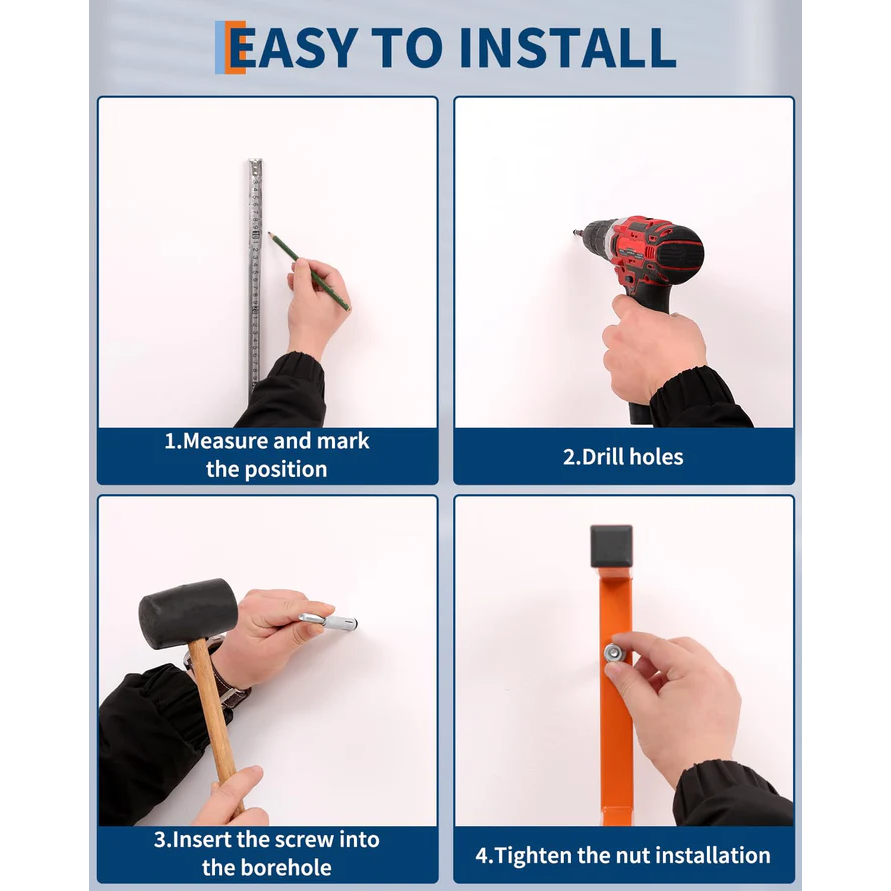 EASY TO INSTALL

1.Measure and mark the position

2.Drill holes

3.Insert the screw into the borehole

4.Tighten the nut installation