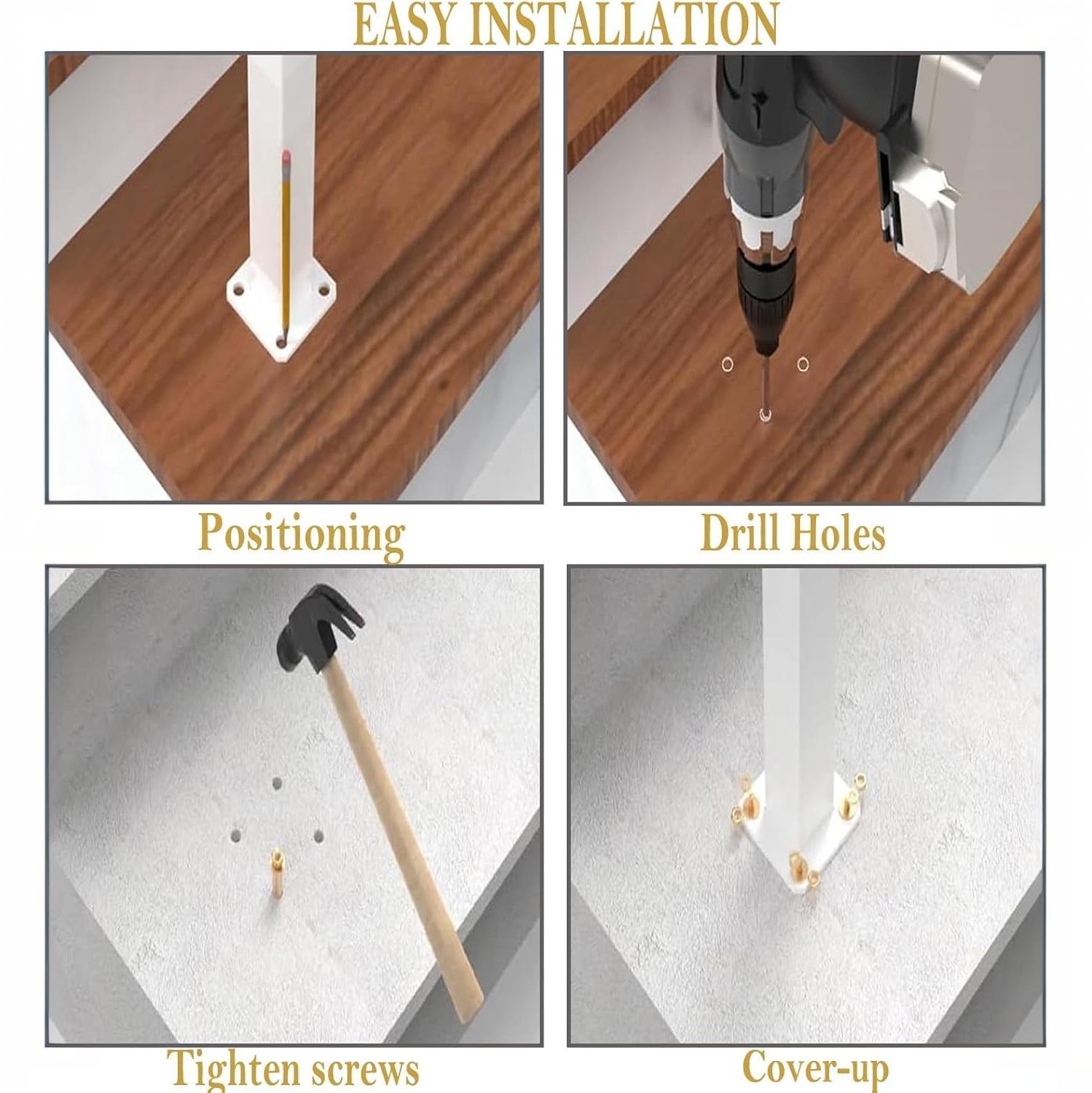 EASY INSTALLATION

Positioning

Drill Holes

Tighten screws

Cover-up