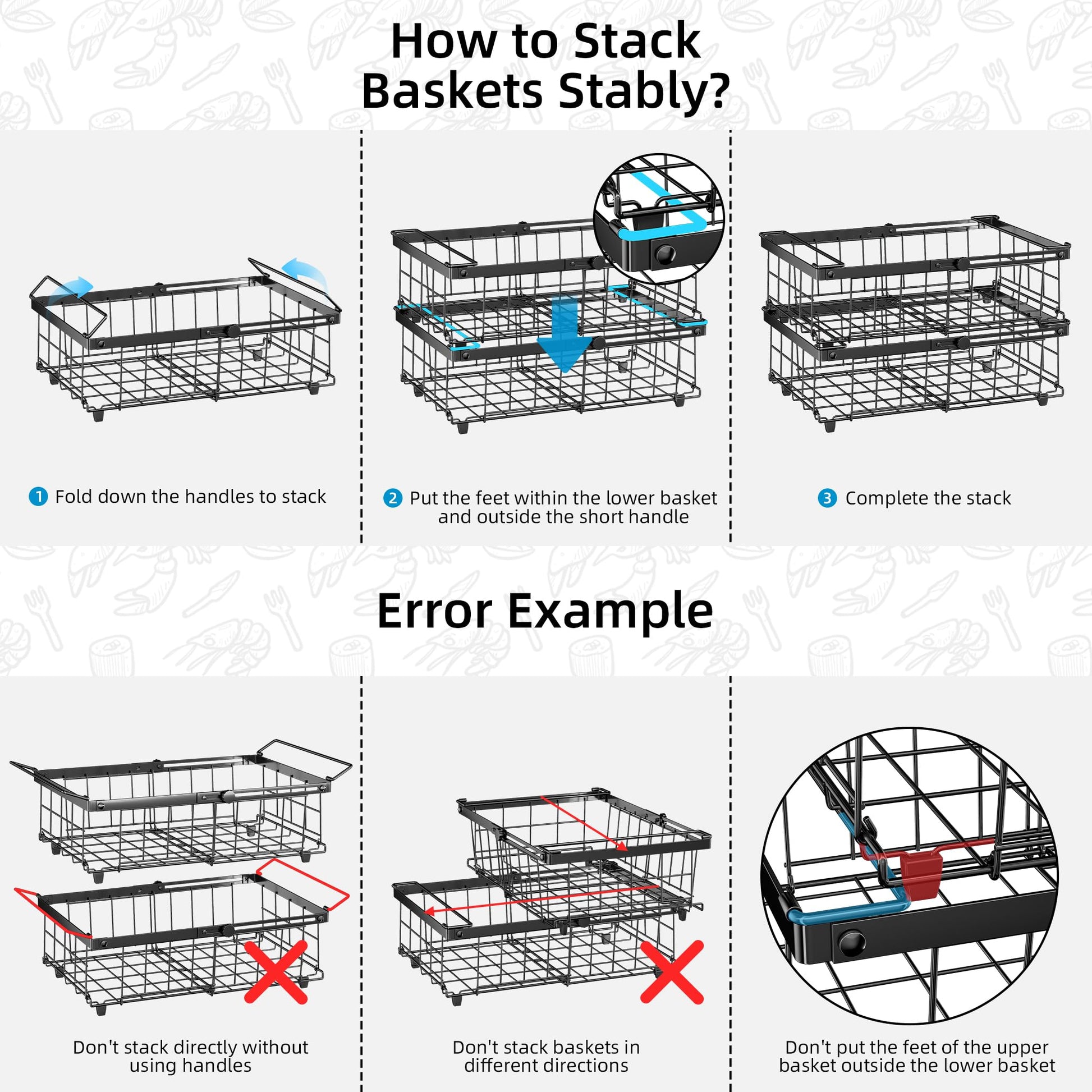 How to Stack Baskets Stably?

1 Fold down the handles to stack

2 Put the feet within the lower basket and outside the short handle

3 Complete the stack

Error Example

Don't stack directly without using handles

Don't stack baskets in different directions

Don't put the feet of the upper basket outside the lower basket