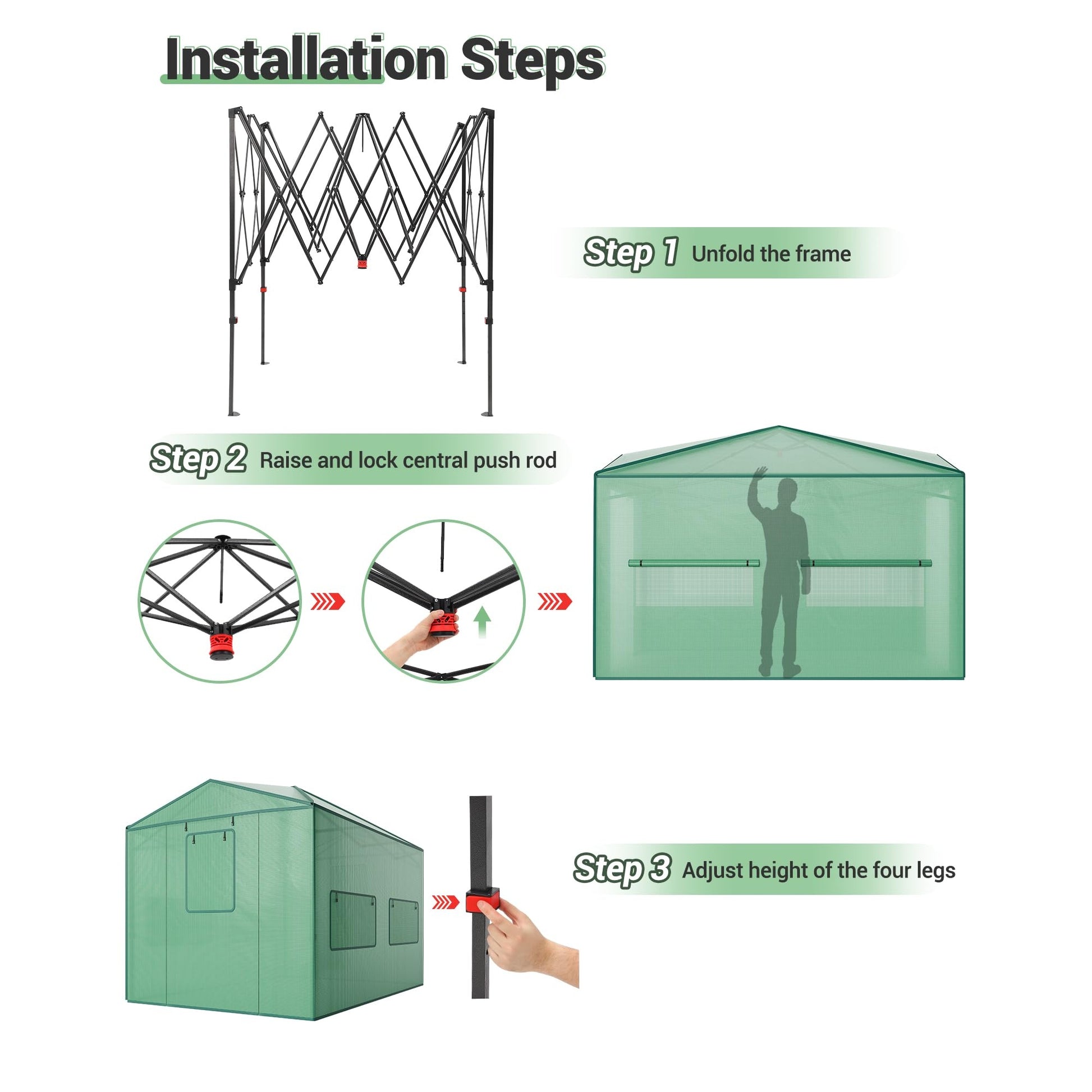 Installation Steps

Step 1 Unfold the frame

Step 2 Raise and lock central push rod

Step 3 Adjust height of the four legs