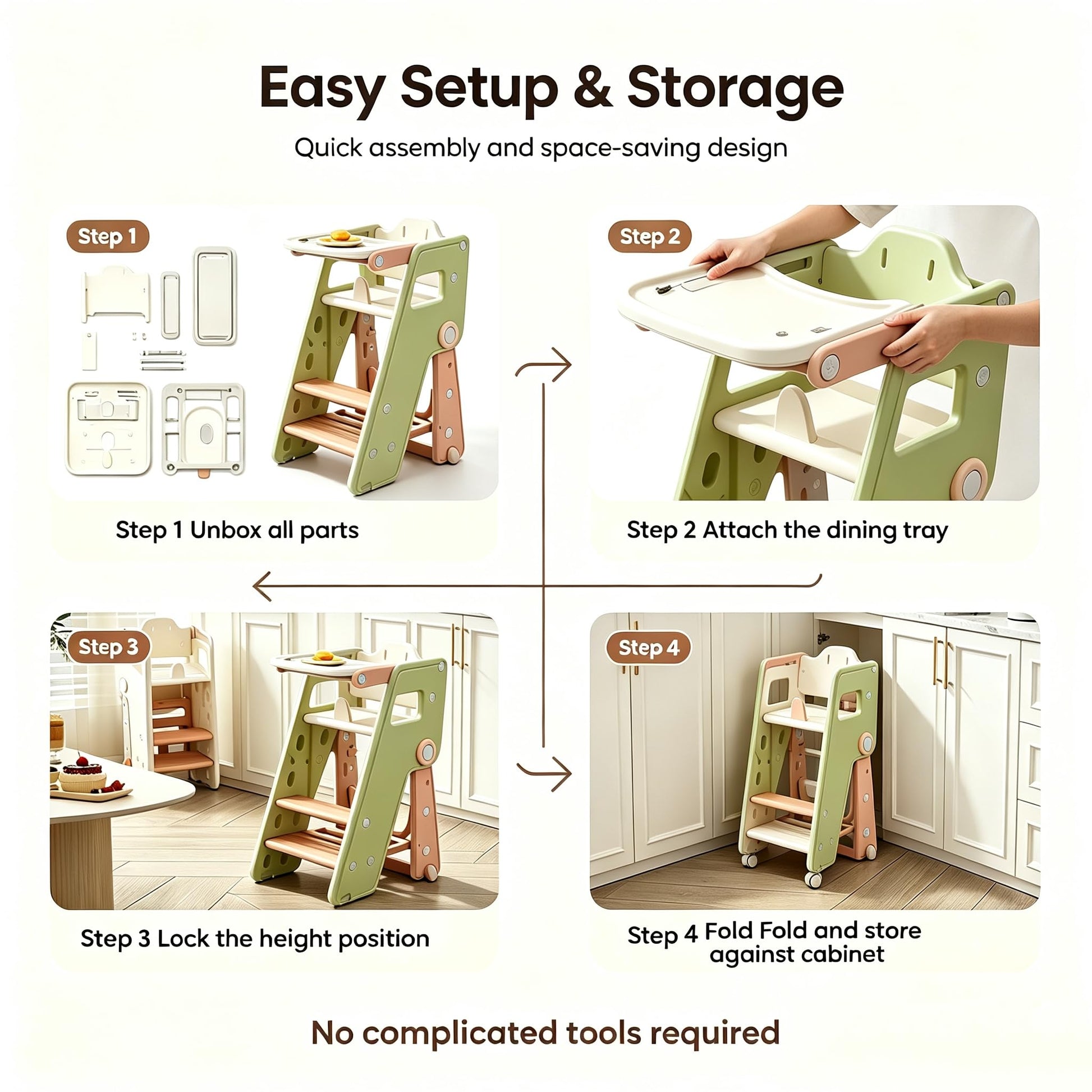 Easy Setup & Storage

Quick assembly and space-saving design

Step 1

Step 1 Unbox all parts

Step 2

Step 2 Attach the dining tray

Step 3

Step 3 Lock the height position

Step 4

Step 4 Fold Fold and store against cabinet

No complicated tools required