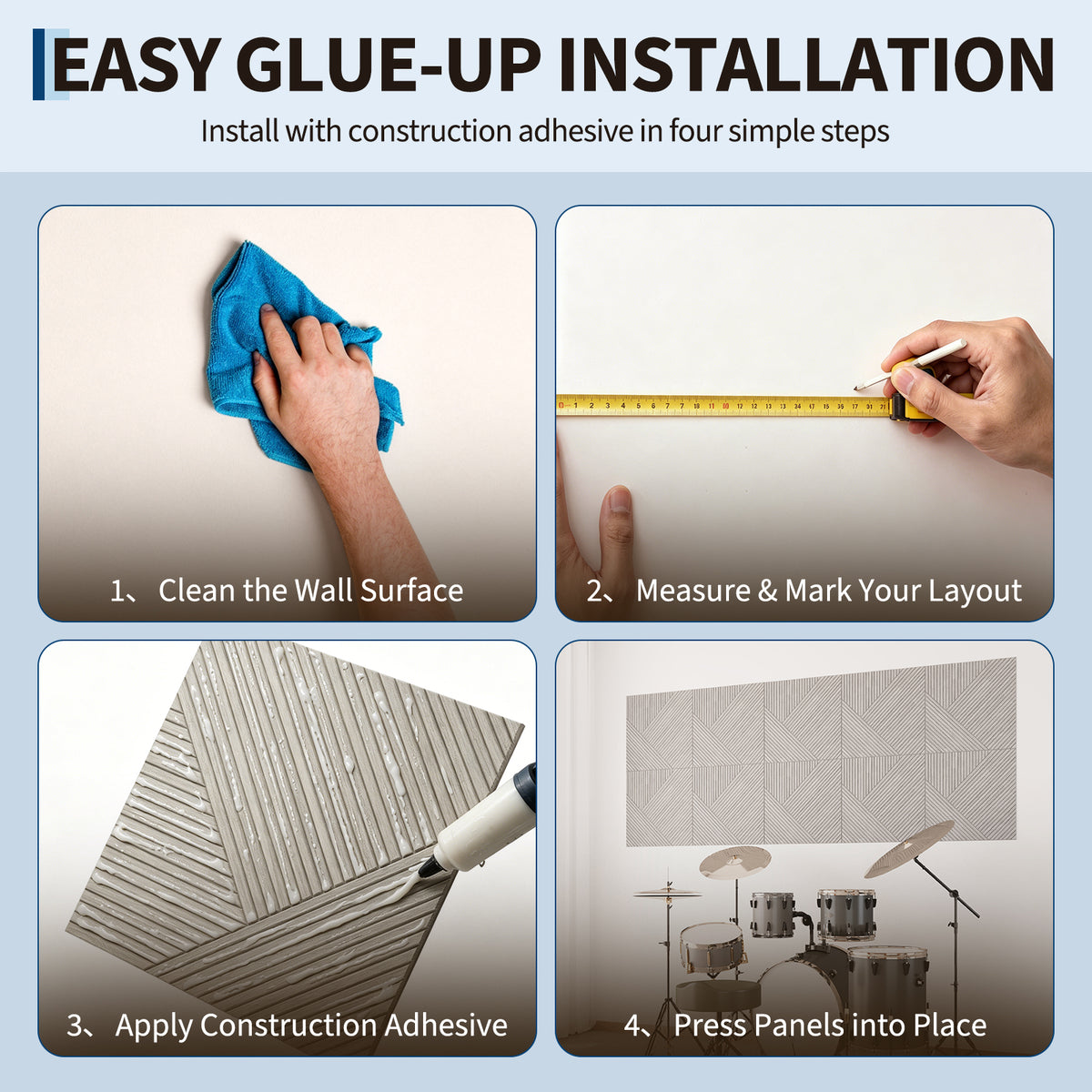 EASY GLUE-UP INSTALLATION

Install with construction adhesive in four simple steps

1、 Clean the Wall Surface

2、 Measure & Mark Your Layout

3、 Apply Construction Adhesive

4、 Press Panels into Place