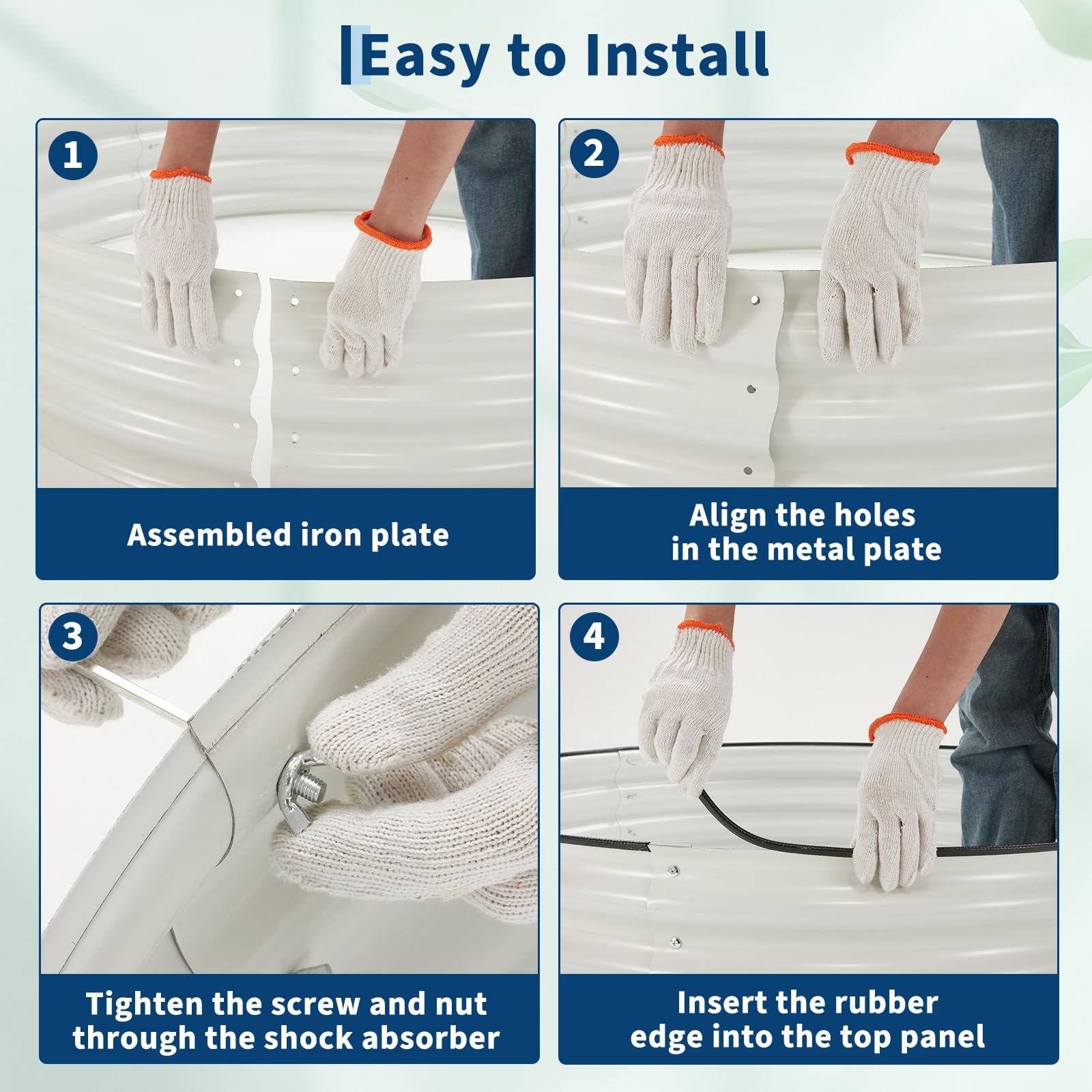 Easy to Install

1

Assembled iron plate

2

Align the holes in the metal plate

3

Tighten the screw and nut through the shock absorber

4

Insert the rubber edge into the top panel