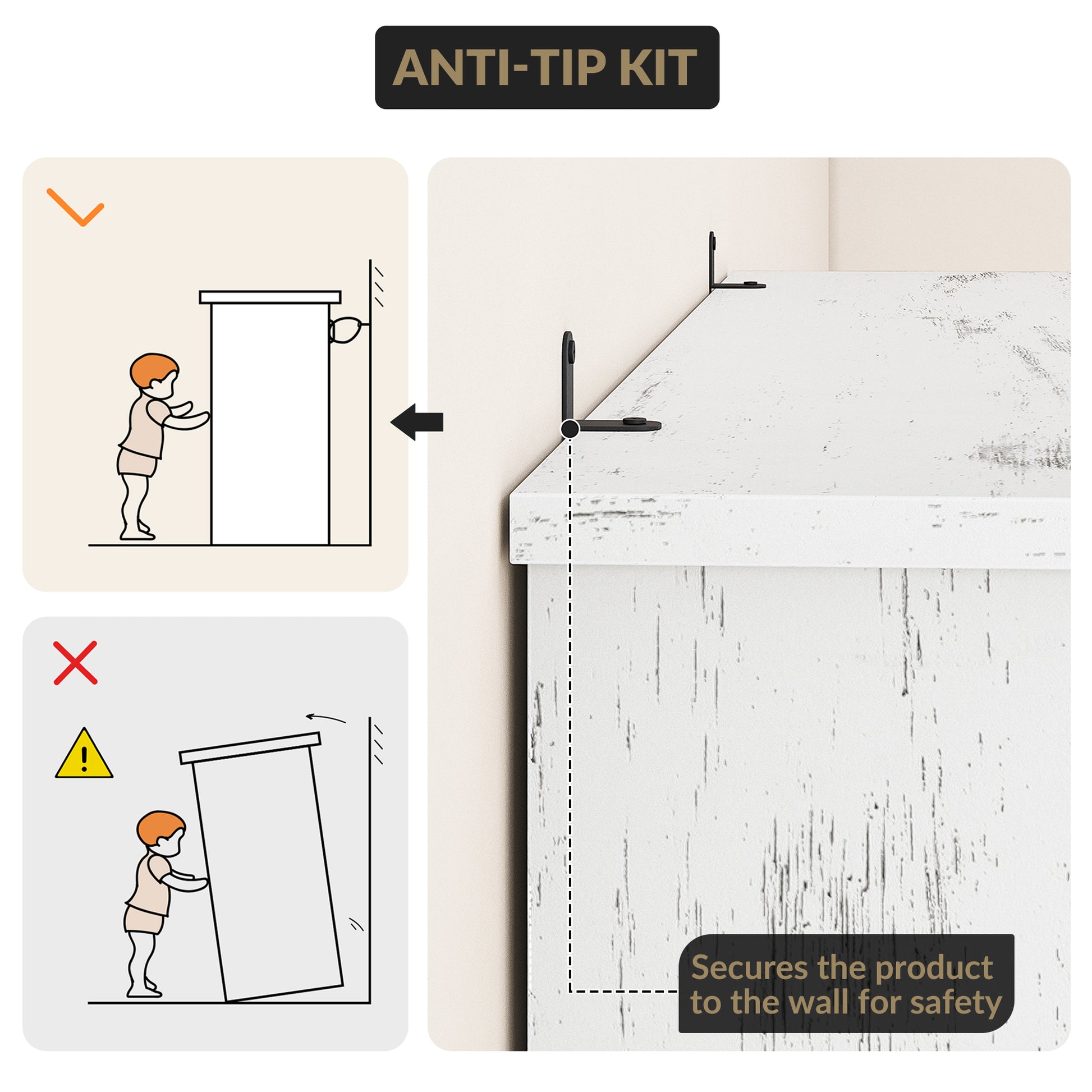 ANTI-TIP KIT

Secures the product to the wall for safety