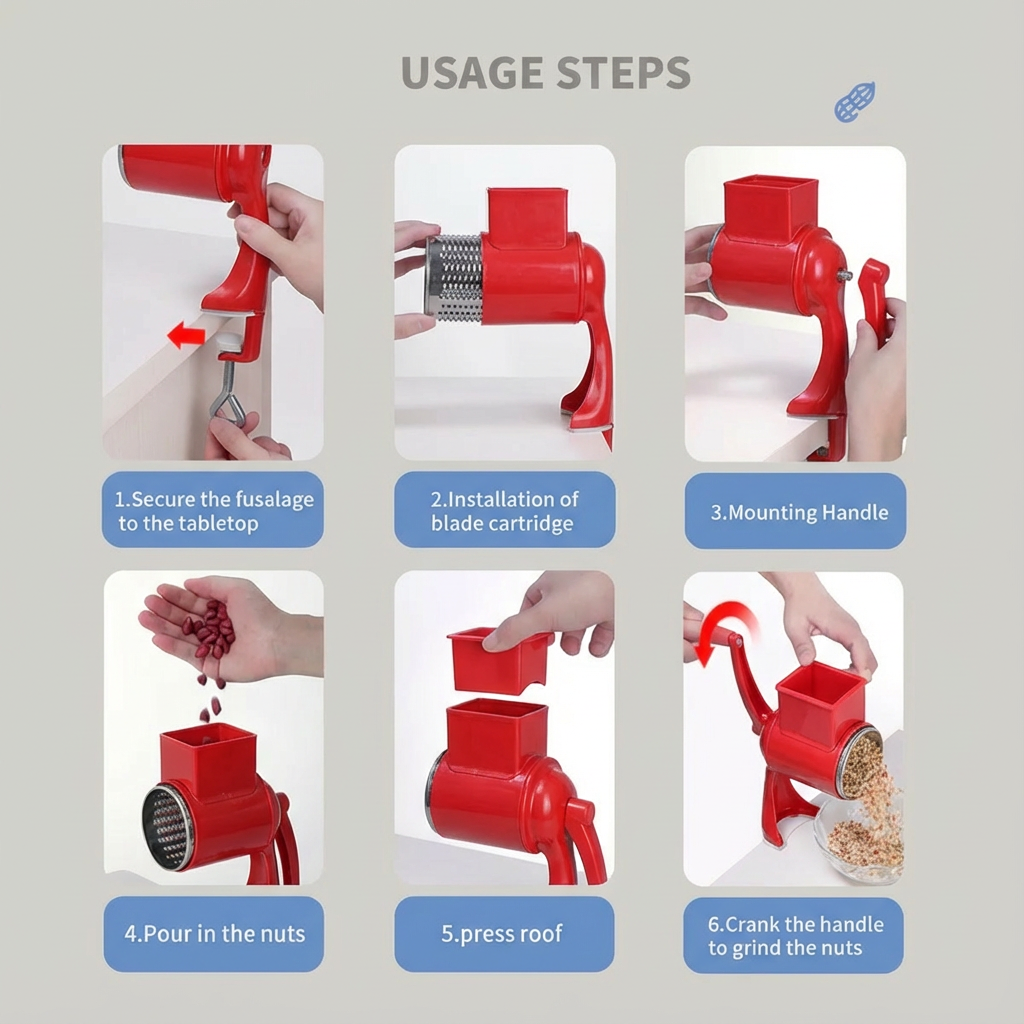 USAGE STEPS

1.Secure the fusalage to the tabletop

2.Installation of blade cartridge

3.Mounting Handle

4.Pour in the nuts

5.press roof

6.Crank the handle to grind the nuts