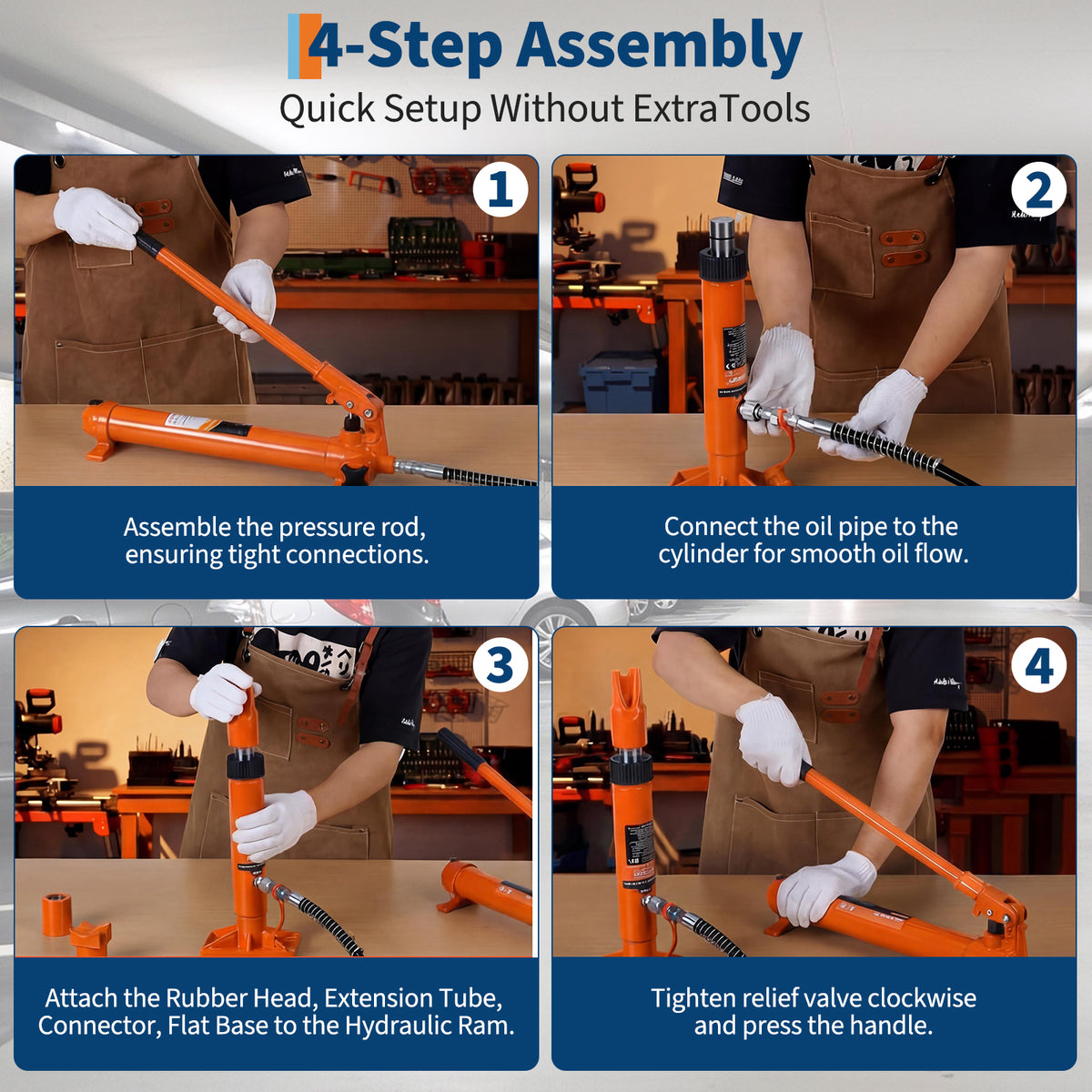 4-Step Assembly
Quick Setup Without ExtraTools

1
Assemble the pressure rod, ensuring tight connections.

2
Connect the oil pipe to the cylinder for smooth oil flow.

3
Attach the Rubber Head, Extension Tube, Connector, Flat Base to the Hydraulic Ram.

4
Tighten relief valve clockwise and press the handle.