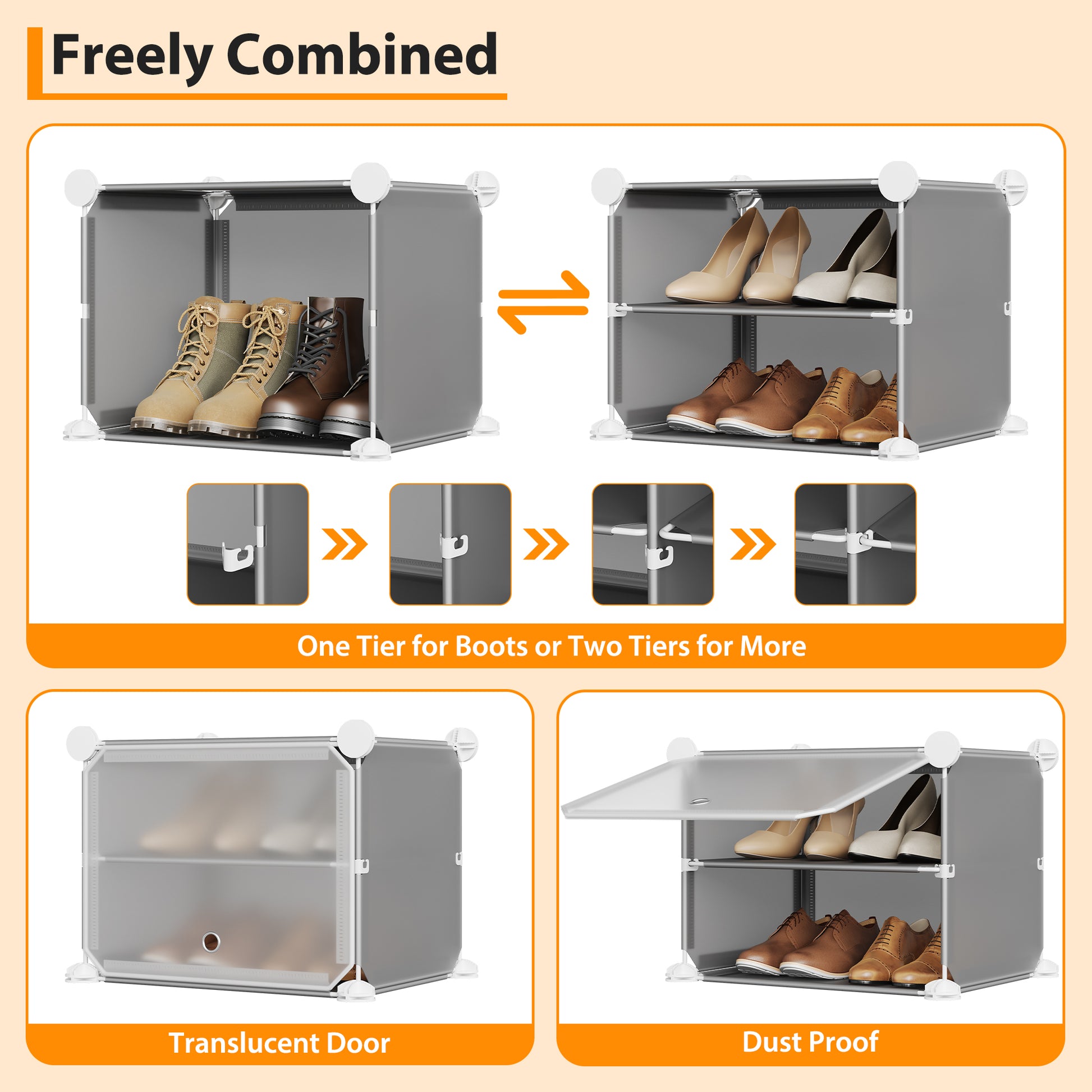 Freely Combined

One Tier for Boots or Two Tiers for More

Translucent Door

Dust Proof