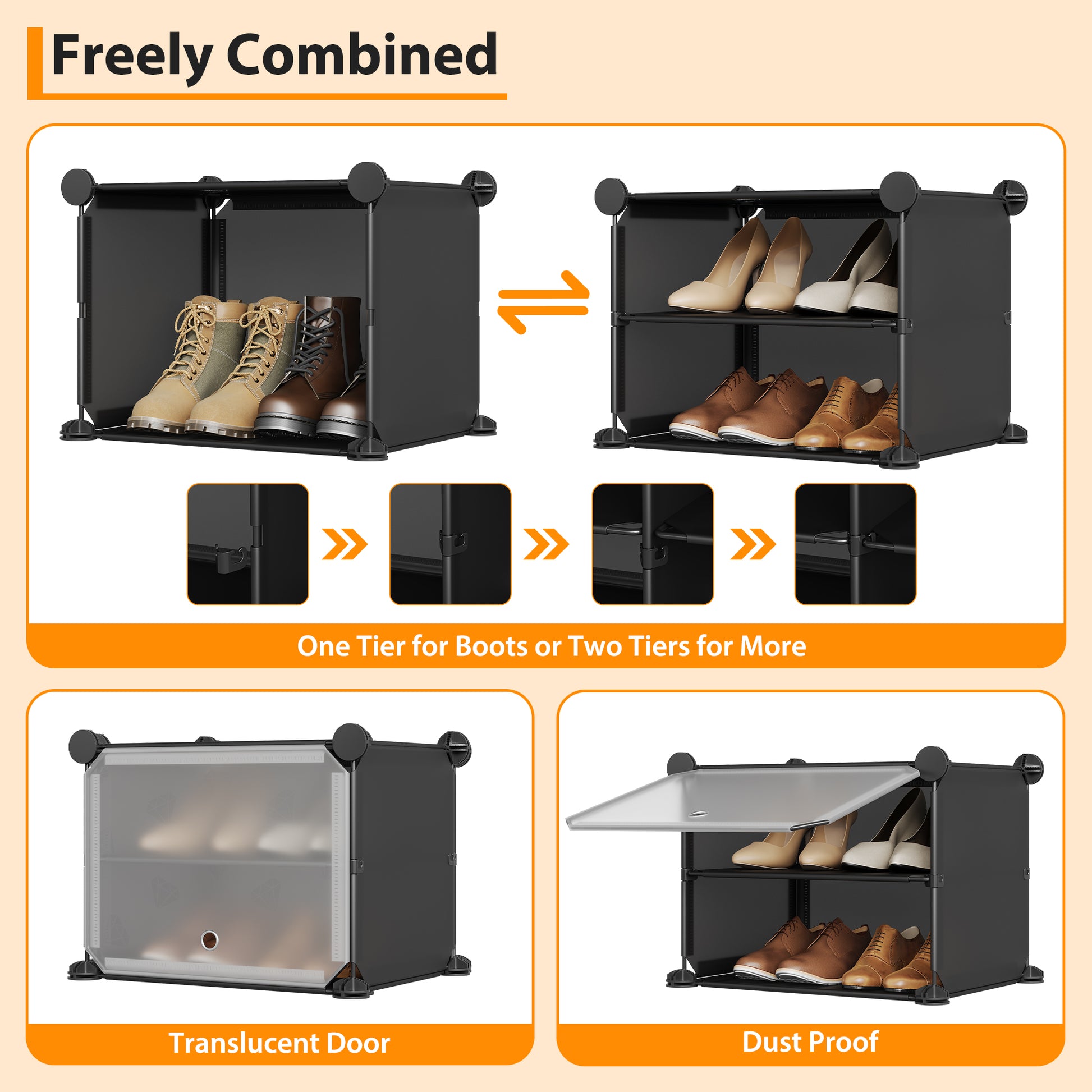 Freely Combined

One Tier for Boots or Two Tiers for More

Translucent Door

Dust Proof