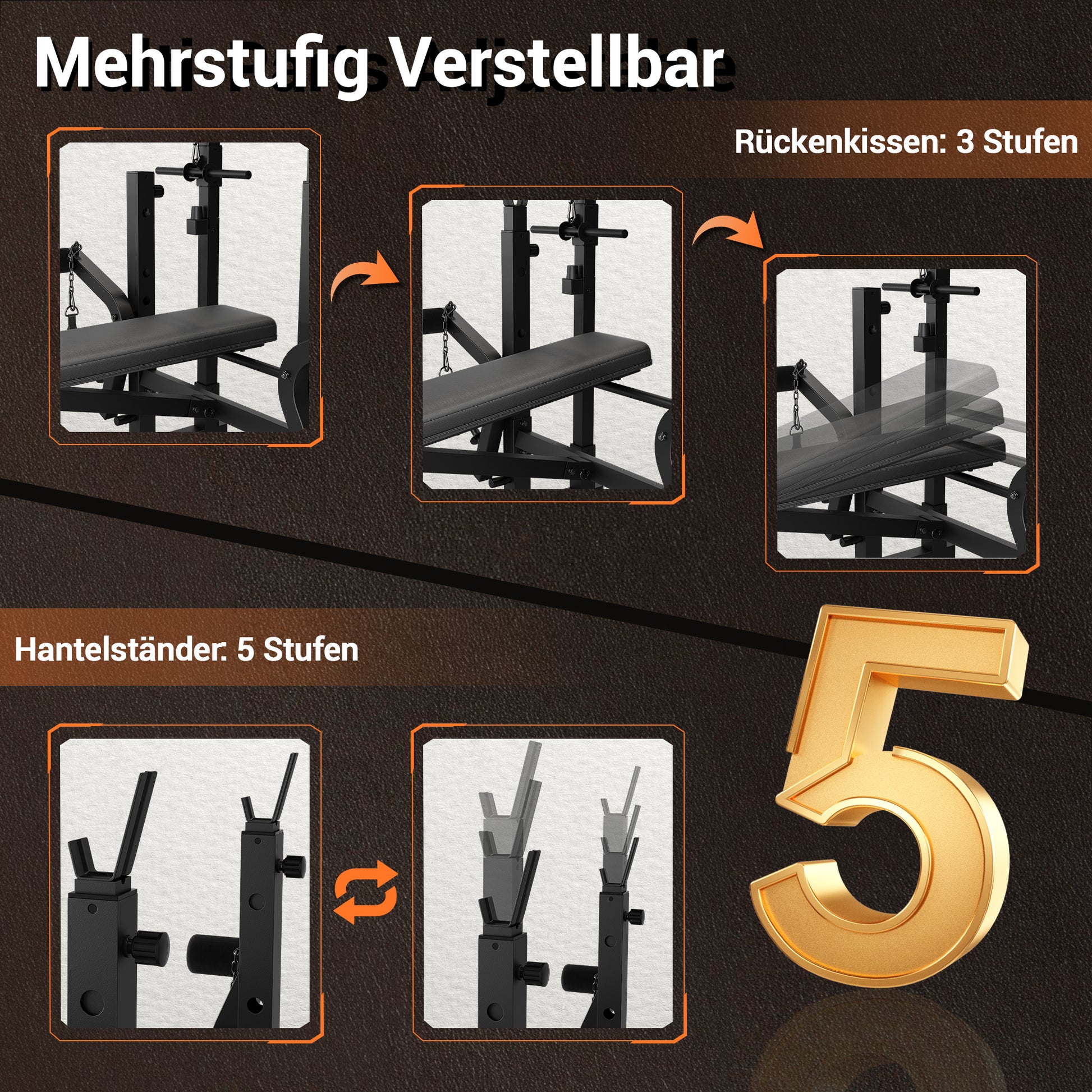 Mehrstufig Verstellbar

Rückenkissen: 3 Stufen

Hantelständer: 5 Stufen

5