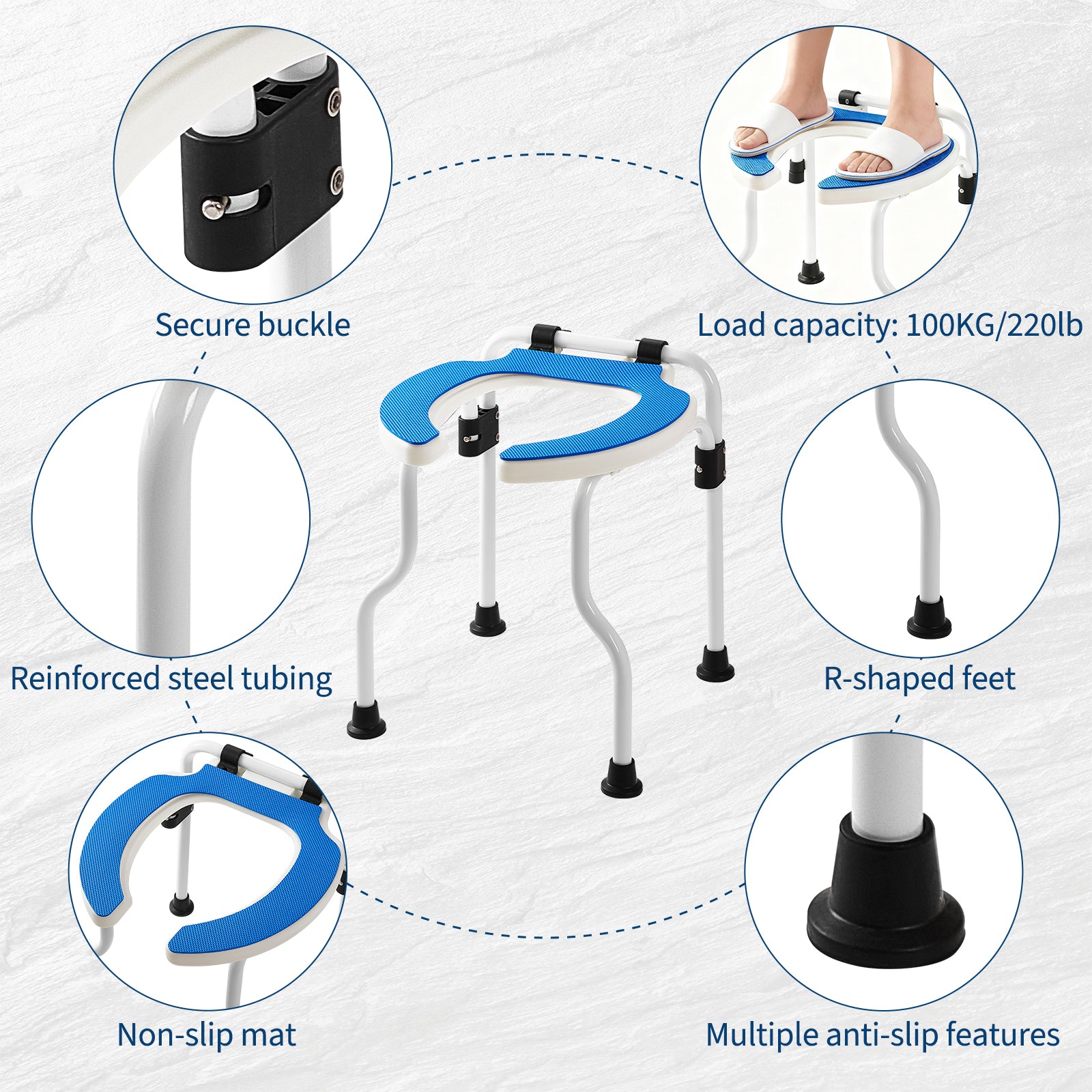 Secure buckle

Load capacity: 100KG/220lb

Reinforced steel tubing

R-shaped feet

Non-slip mat

Multiple anti-slip features