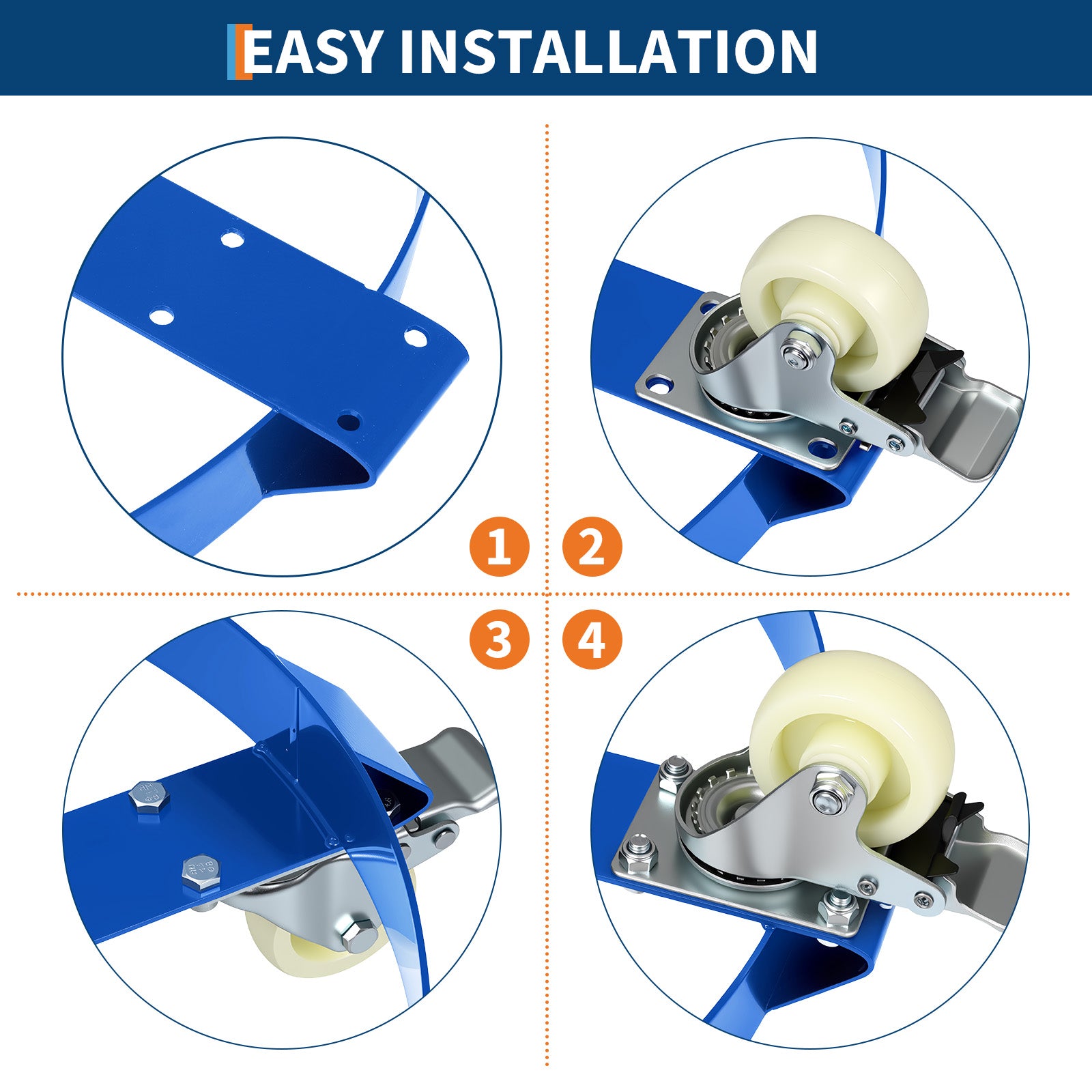 EASY INSTALLATION

1

2

3

4