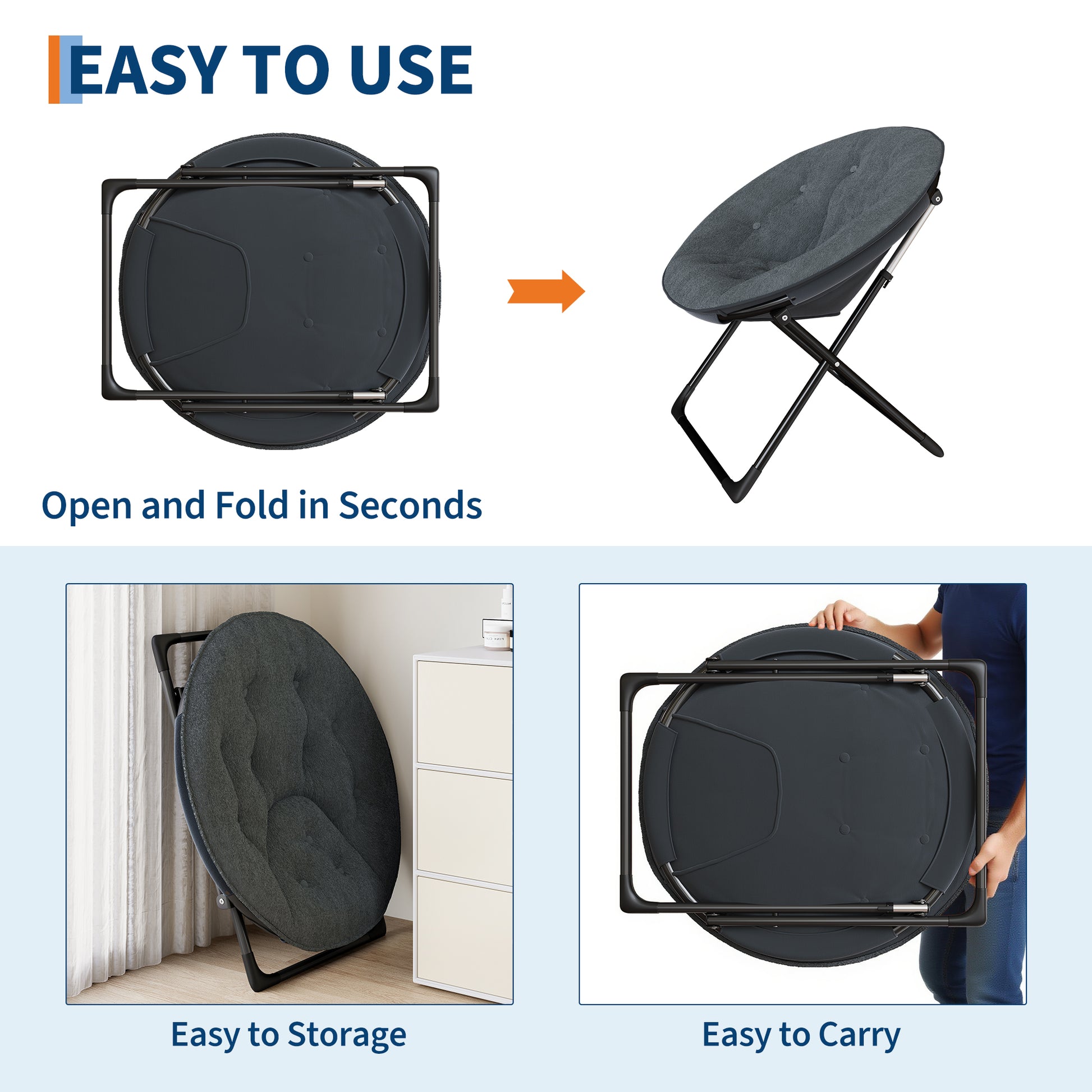 EASY TO USE

Open and Fold in Seconds

Easy to Storage

Easy to Carry