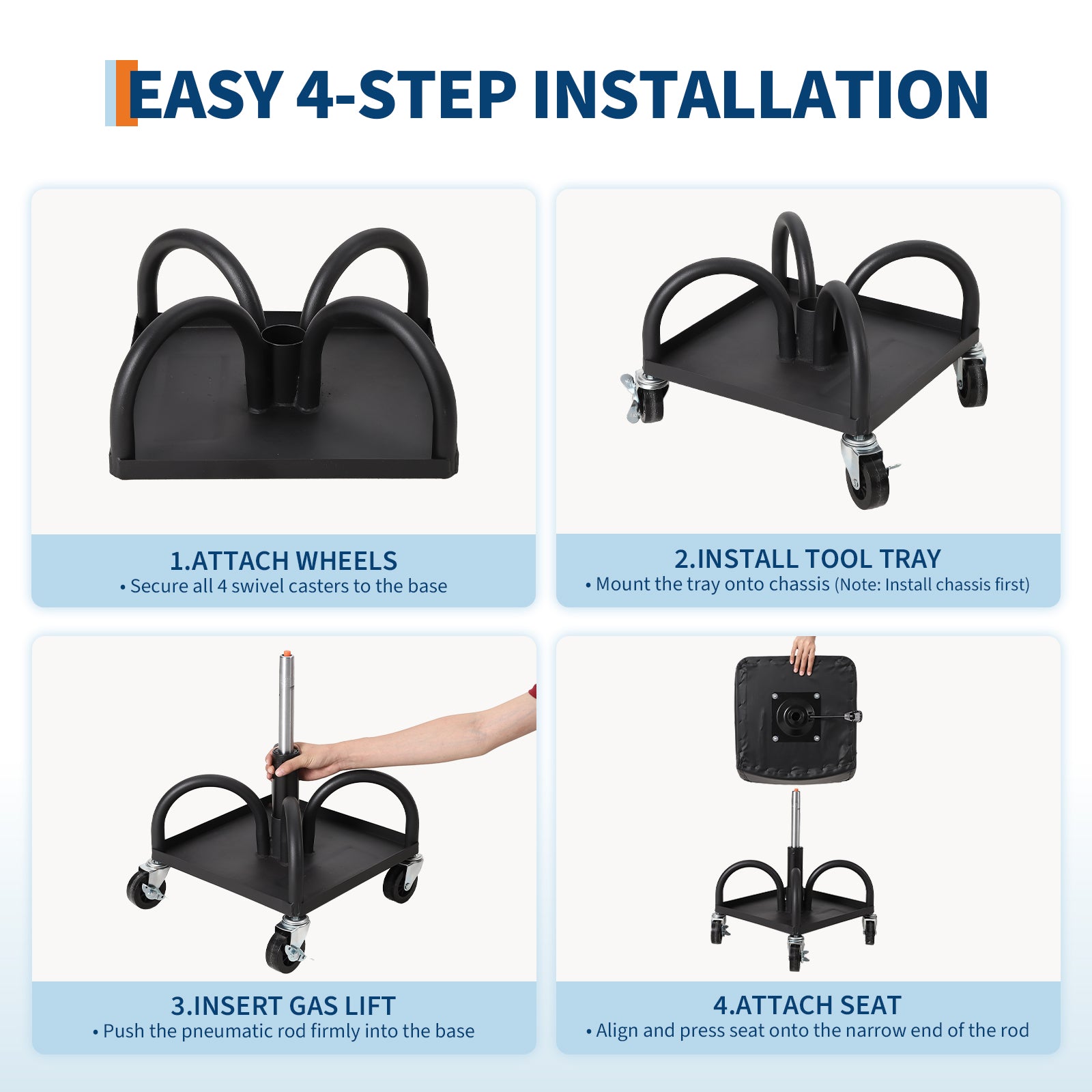 EASY 4-STEP INSTALLATION

1.ATTACH WHEELS
• Secure all 4 swivel casters to the base

2.INSTALL TOOL TRAY
• Mount the tray onto chassis (Note: Install chassis first)

3.INSERT GAS LIFT
• Push the pneumatic rod firmly into the base

4.ATTACH SEAT
• Align and press seat onto the narrow end of the rod