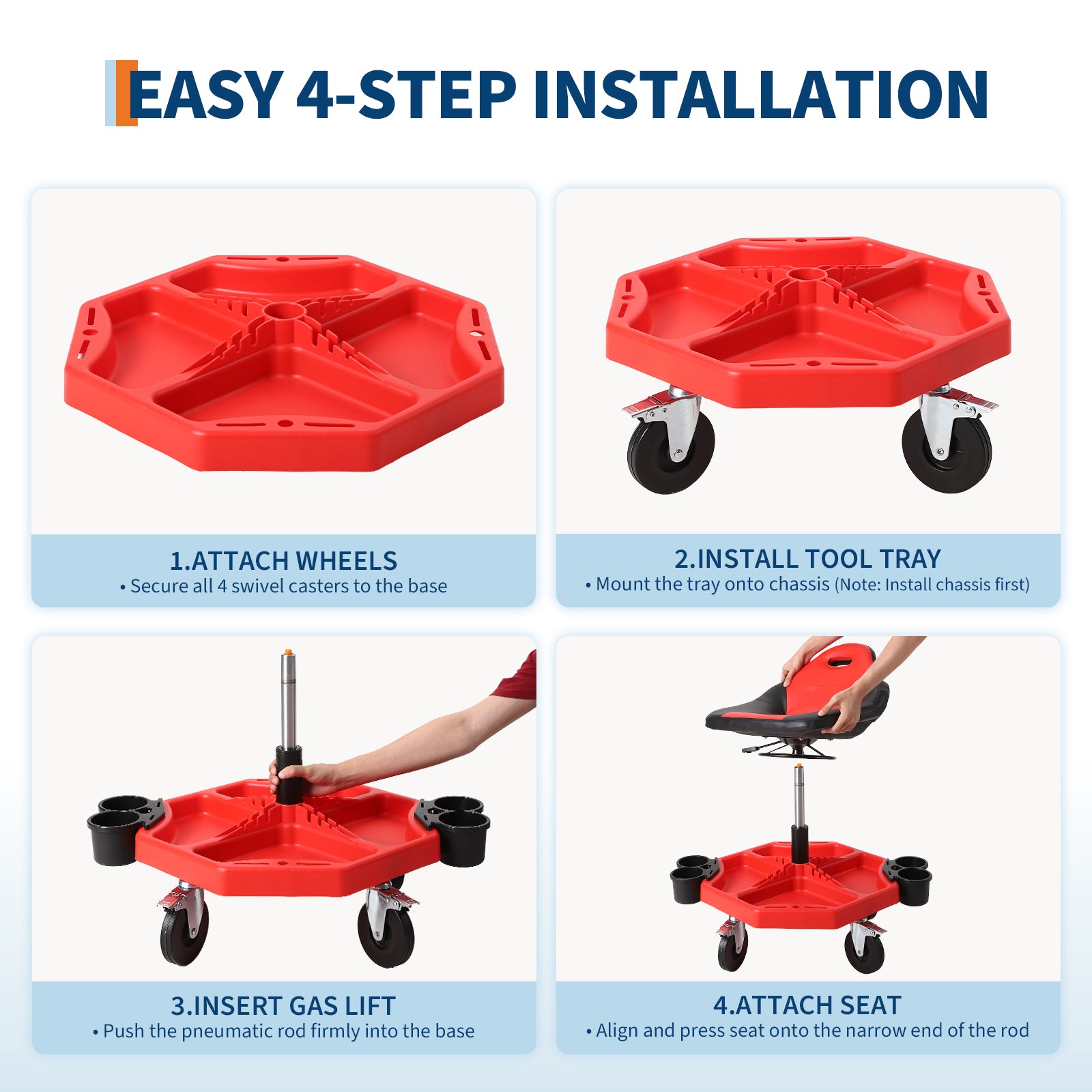 EASY 4-STEP INSTALLATION

1.ATTACH WHEELS
• Secure all 4 swivel casters to the base

2.INSTALL TOOL TRAY
• Mount the tray onto chassis (Note: Install chassis first)

3.INSERT GAS LIFT
• Push the pneumatic rod firmly into the base

4.ATTACH SEAT
• Align and press seat onto the narrow end of the rod