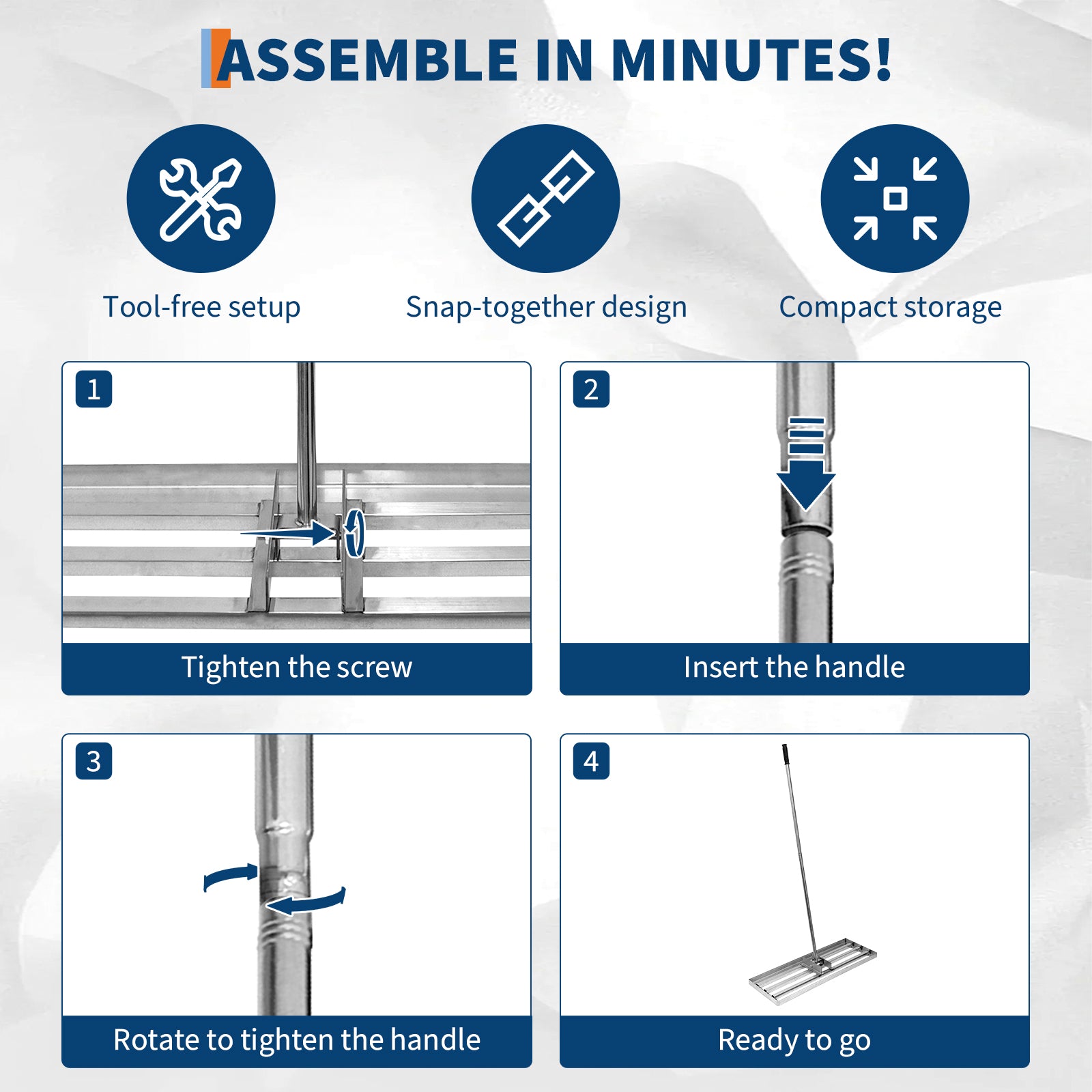 ASSEMBLE IN MINUTES!

Tool-free setup

Snap-together design

Compact storage

1

Tighten the screw

2

Insert the handle

3

Rotate to tighten the handle

4

Ready to go