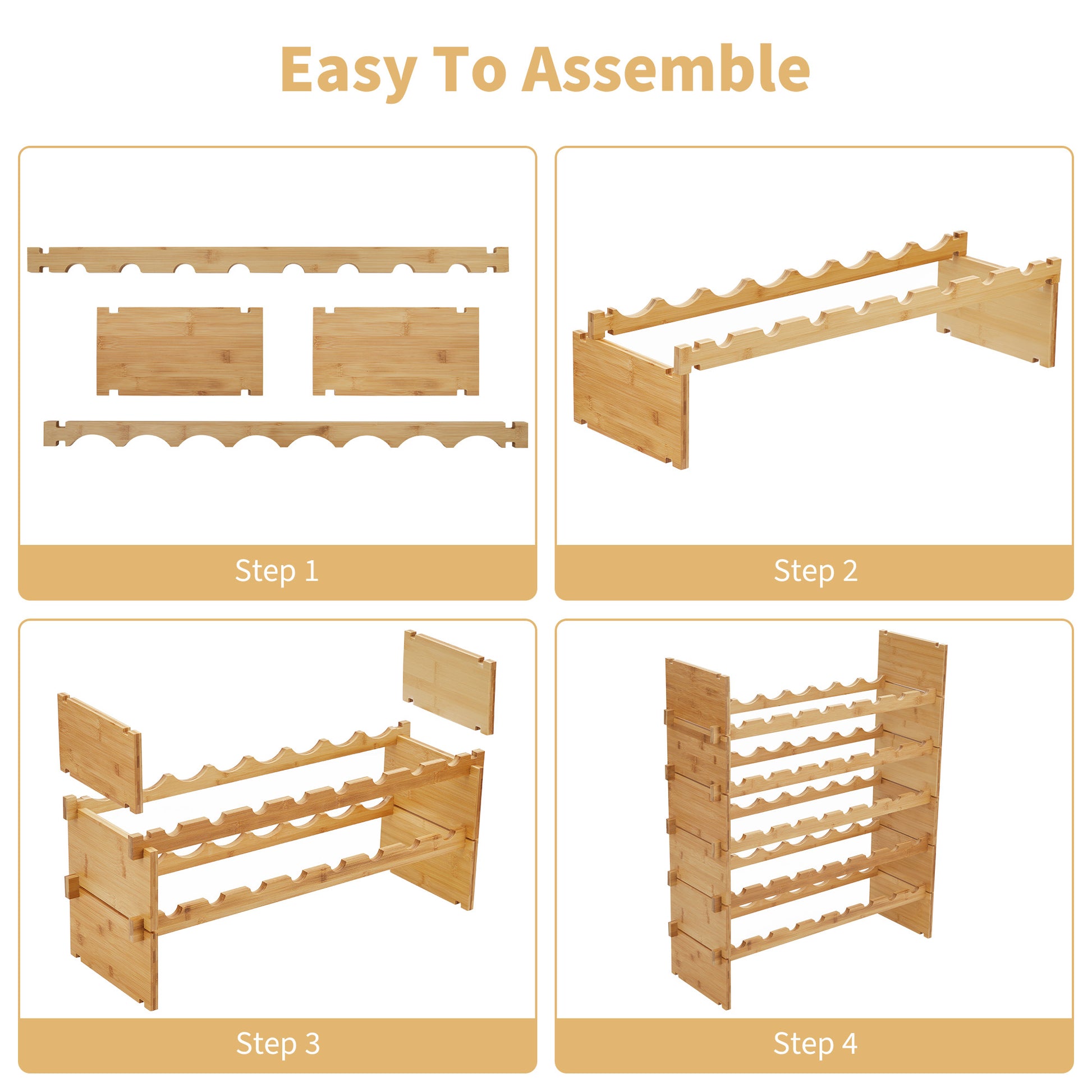 Easy To Assemble

Step 1

Step 2

Step 3

Step 4