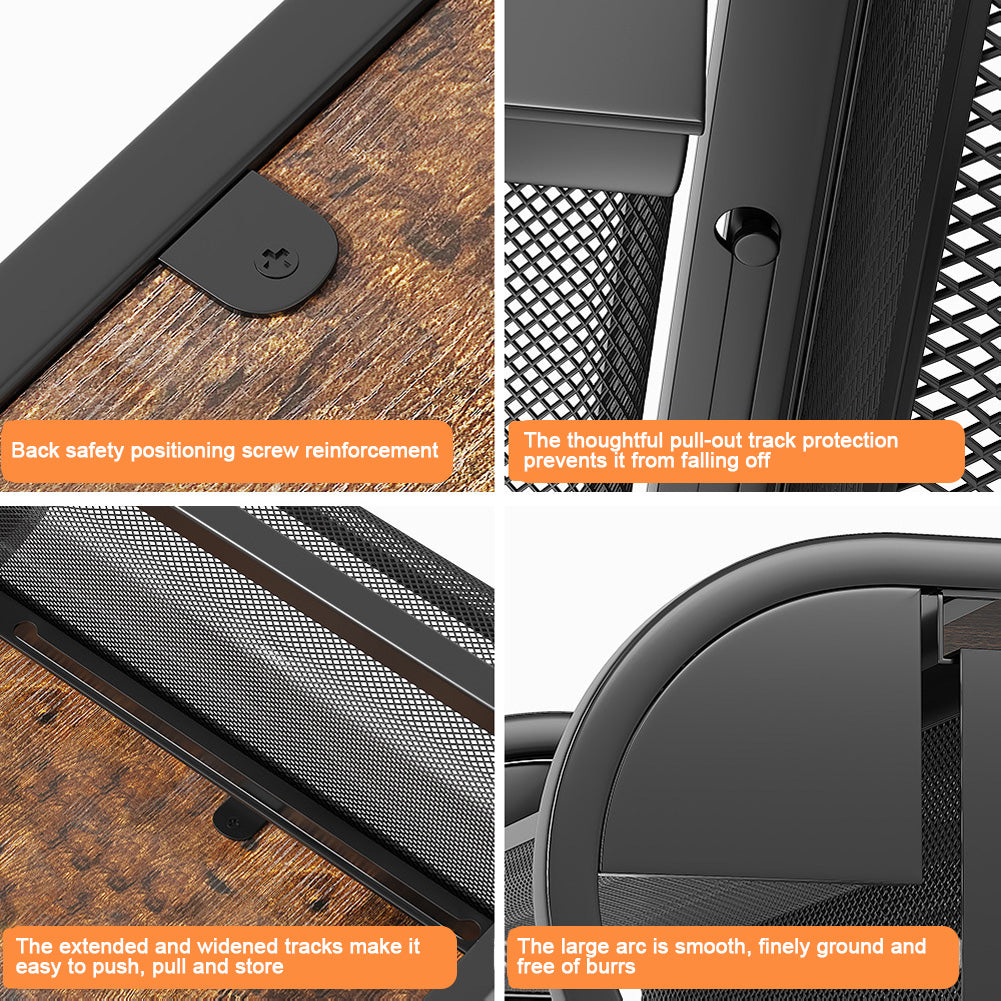 Back safety positioning screw reinforcement

The thoughtful pull-out track protection prevents it from falling off

The extended and widened tracks make it easy to push, pull and store

The large arc is smooth, finely ground and free of burrs