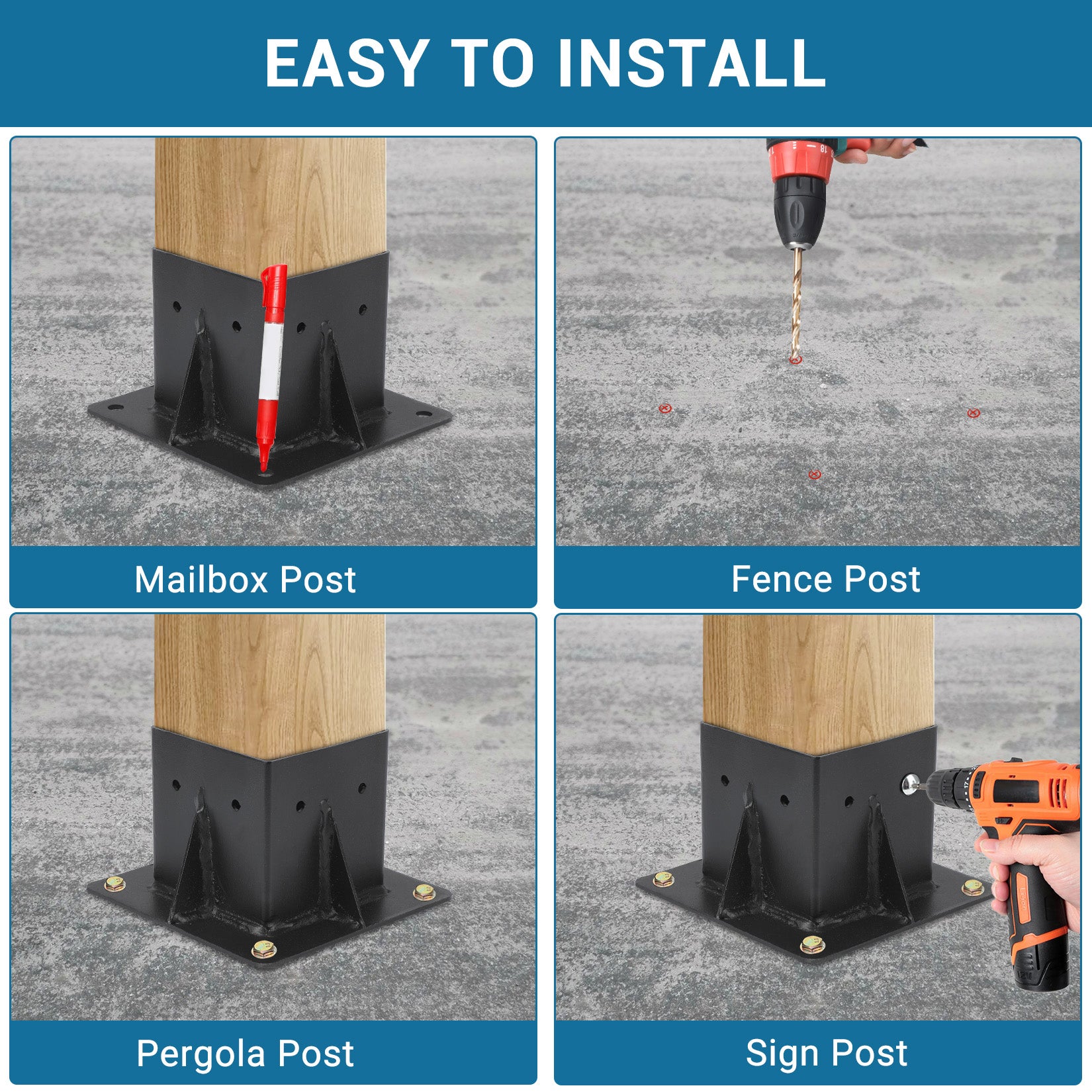 EASY TO INSTALL

Mailbox Post

Fence Post

Pergola Post

Sign Post