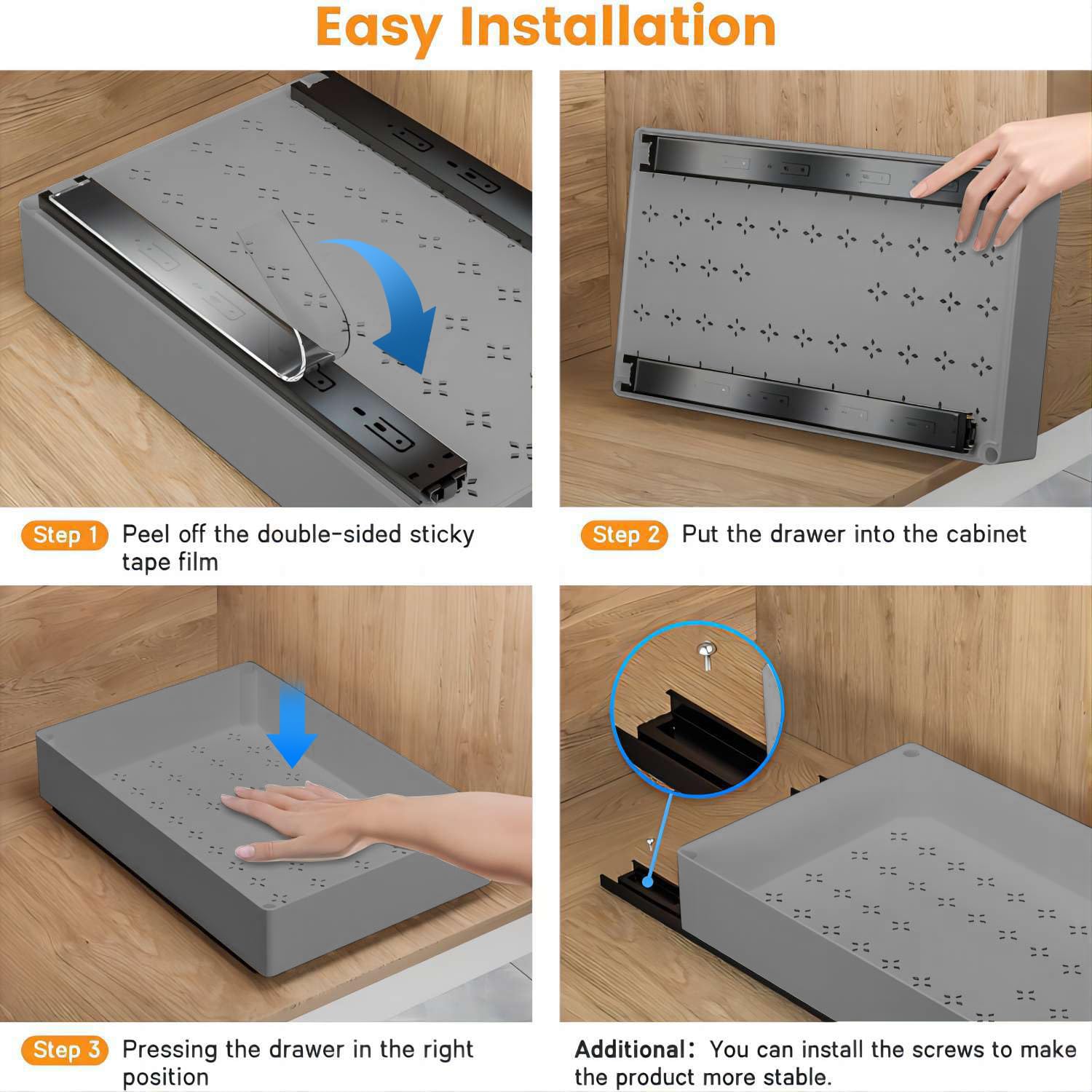 Easy Installation

Step 1 Peel off the double-sided sticky tape film

Step 2 Put the drawer into the cabinet

Step 3 Pressing the drawer in the right position

Additional: You can install the screws to make the product more stable.