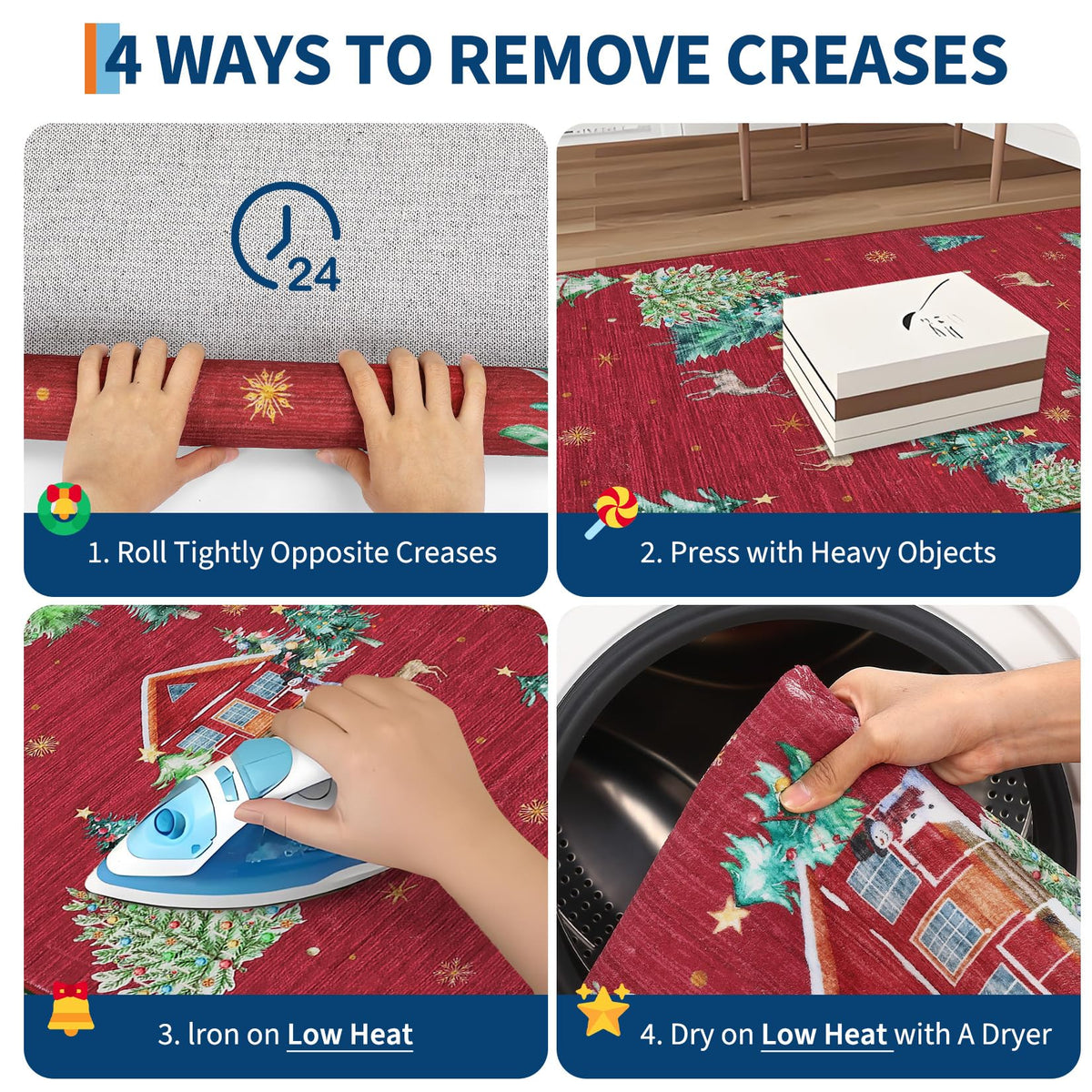 4 WAYS TO REMOVE CREASES

24

1. Roll Tightly Opposite Creases

2. Press with Heavy Objects

3. Iron on Low Heat

4. Dry on Low Heat with A Dryer