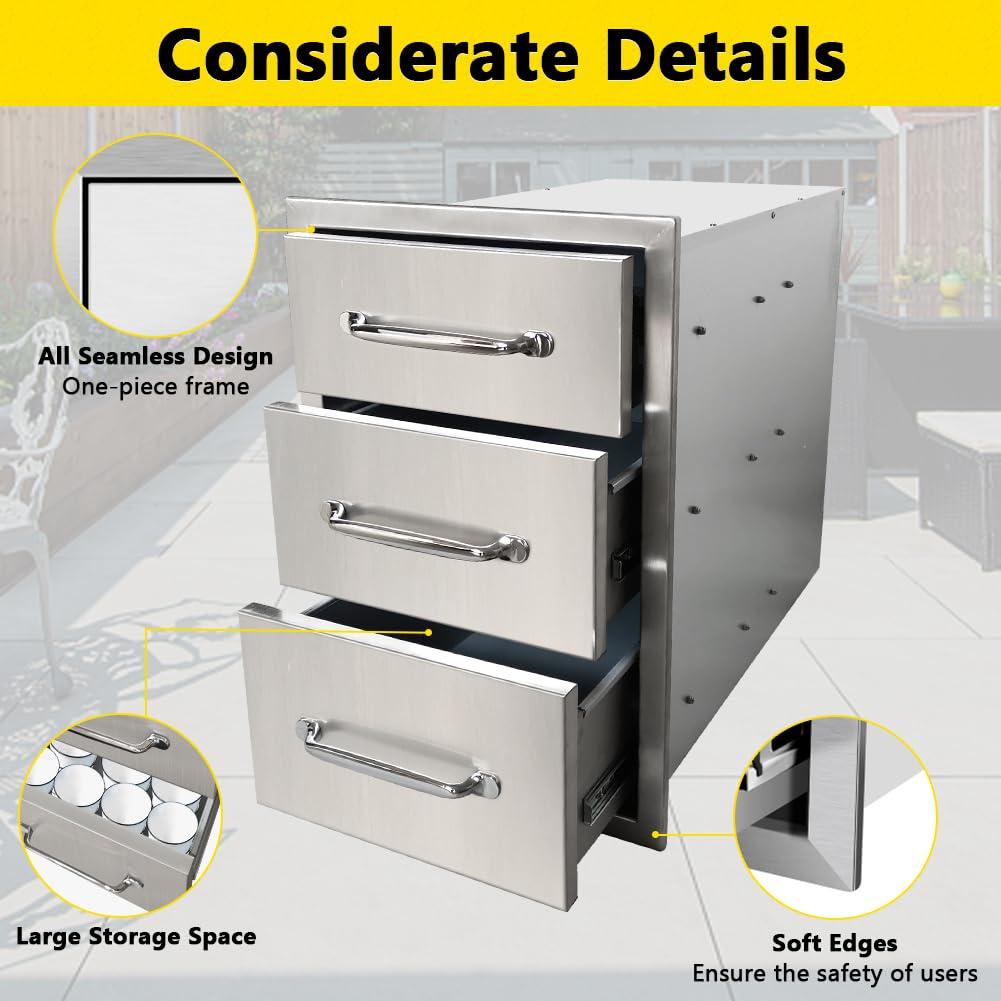 Considerate Details

All Seamless Design
One-piece frame

Large Storage Space

Soft Edges
Ensure the safety of users