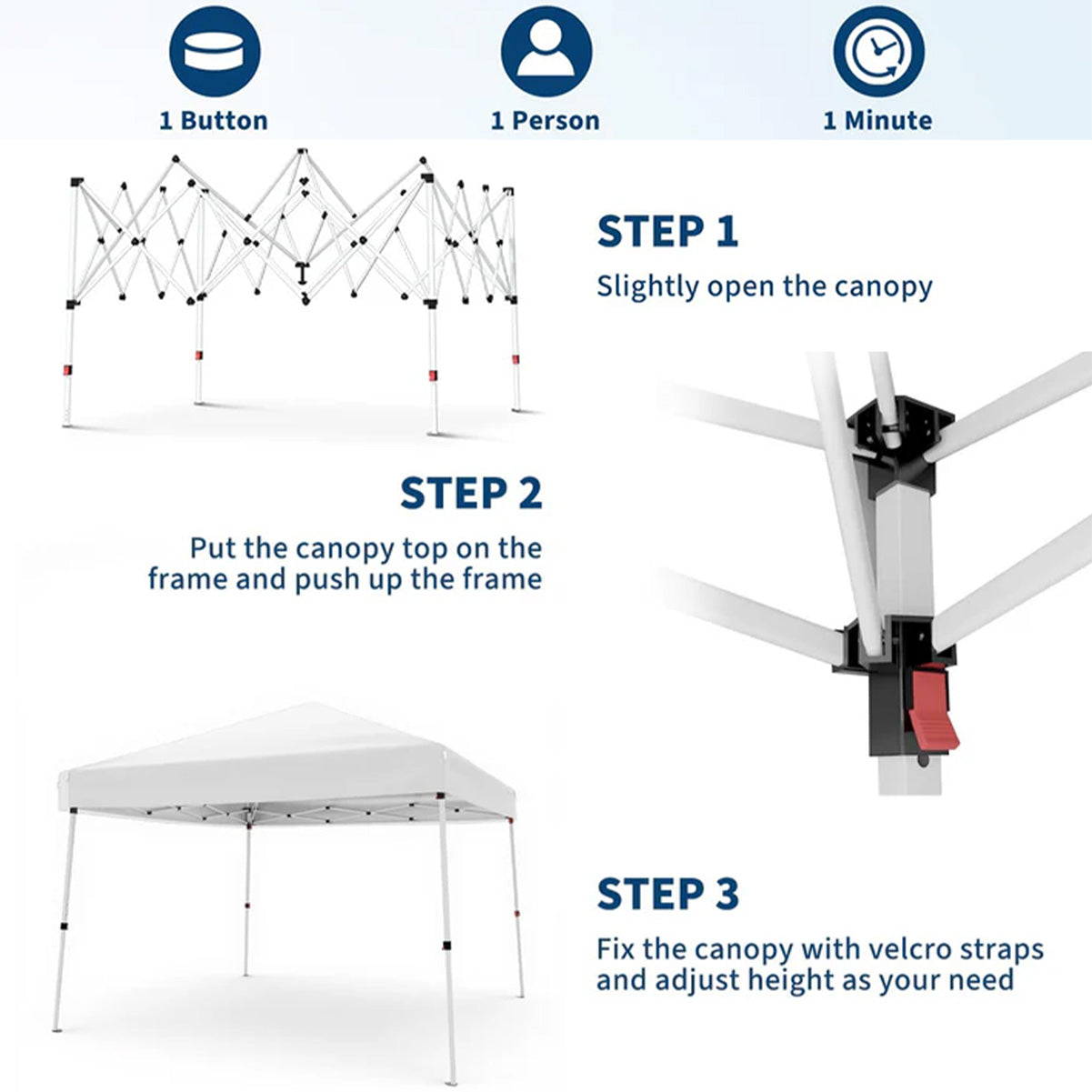 1 Button

1 Person

1 Minute

STEP 1

Slightly open the canopy

STEP 2

Put the canopy top on the frame and push up the frame

STEP 3

Fix the canopy with velcro straps and adjust height as your need