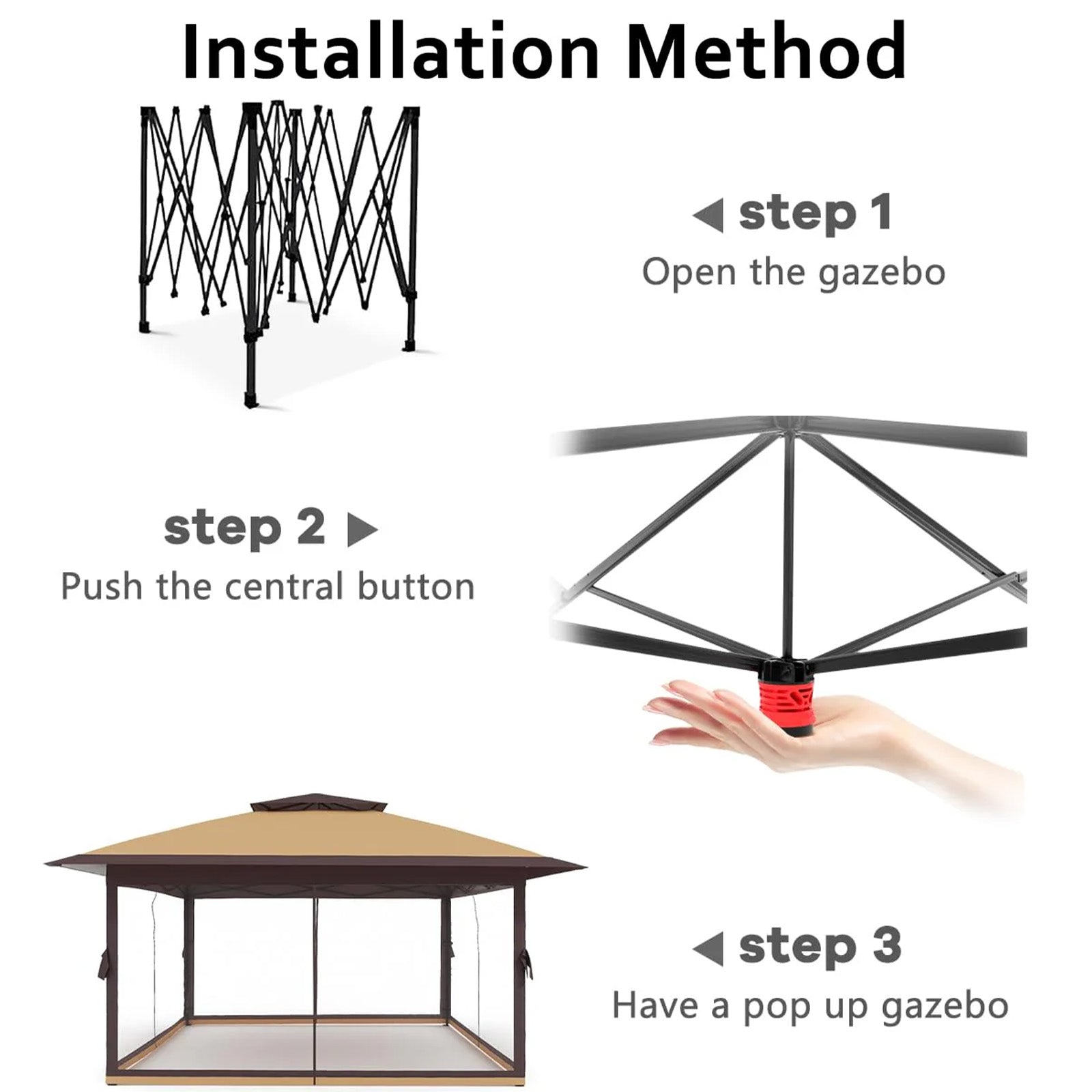 Installation Method

◀ step 1
Open the gazebo

step 2 ▶
Push the central button

◀ step 3
Have a pop up gazebo