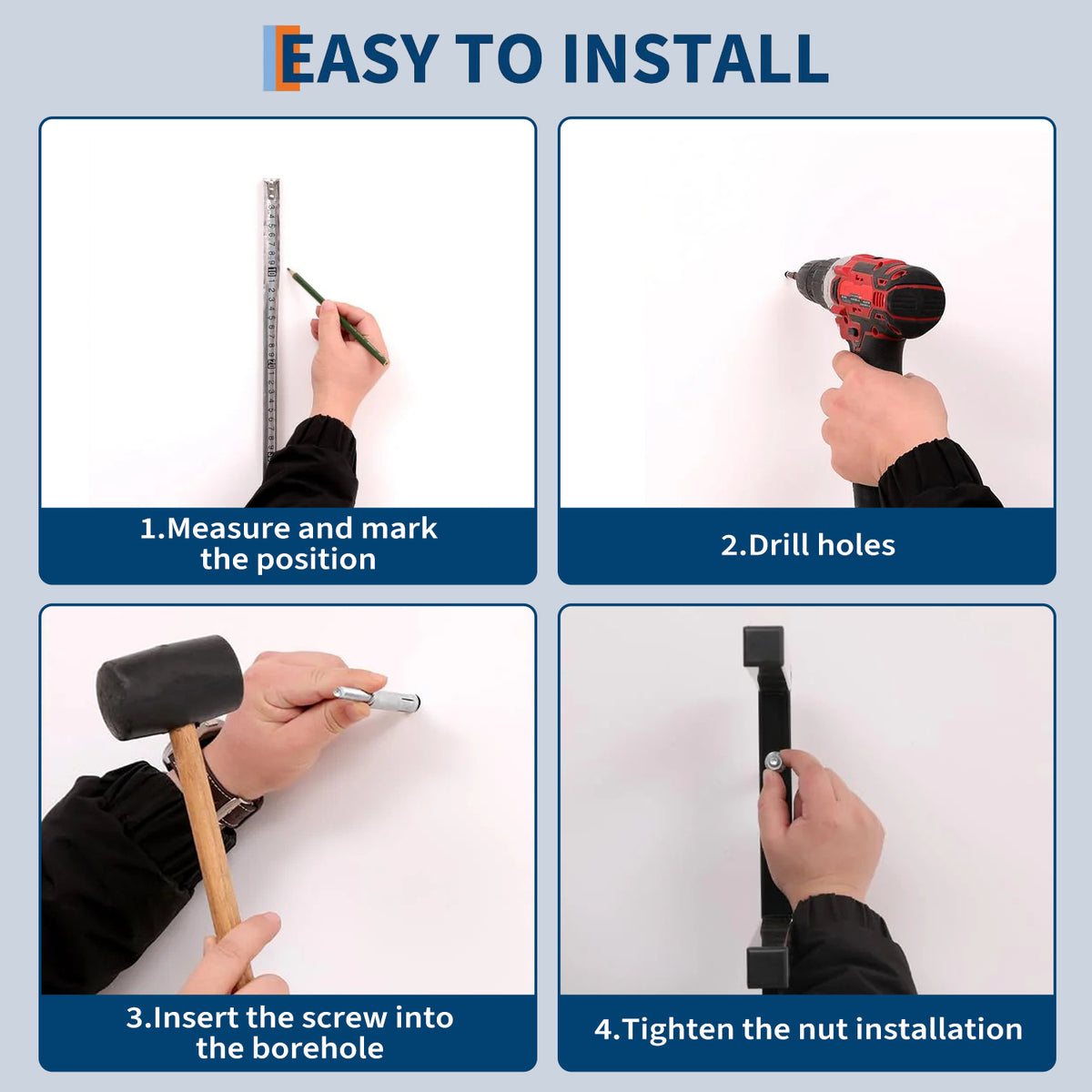 EASY TO INSTALL

1.Measure and mark the position

2.Drill holes

3.Insert the screw into the borehole

4.Tighten the nut installation