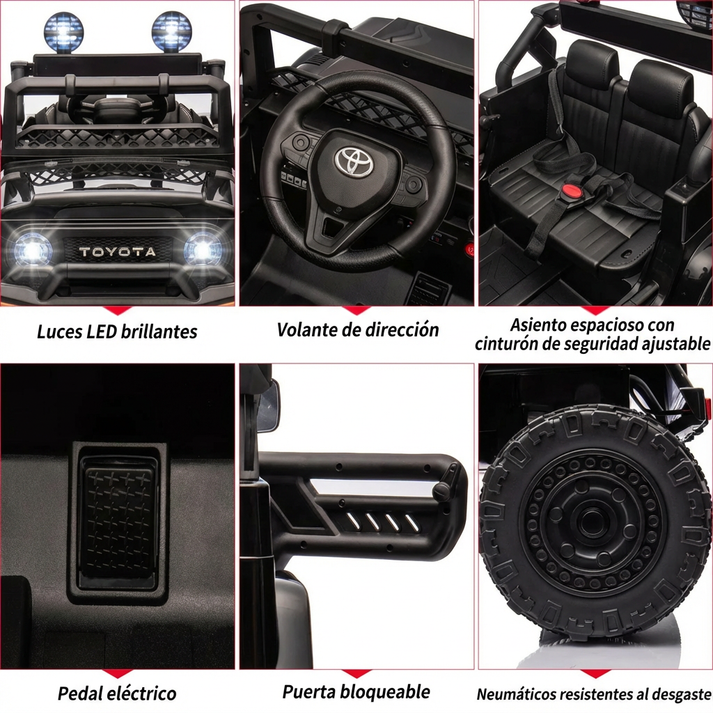 TOYOTA

Luces LED brillantes

Volante de dirección

Asiento espacioso con cinturón de seguridad ajustable

Pedal eléctrico

Puerta bloqueable

Neumáticos resistentes al desgaste