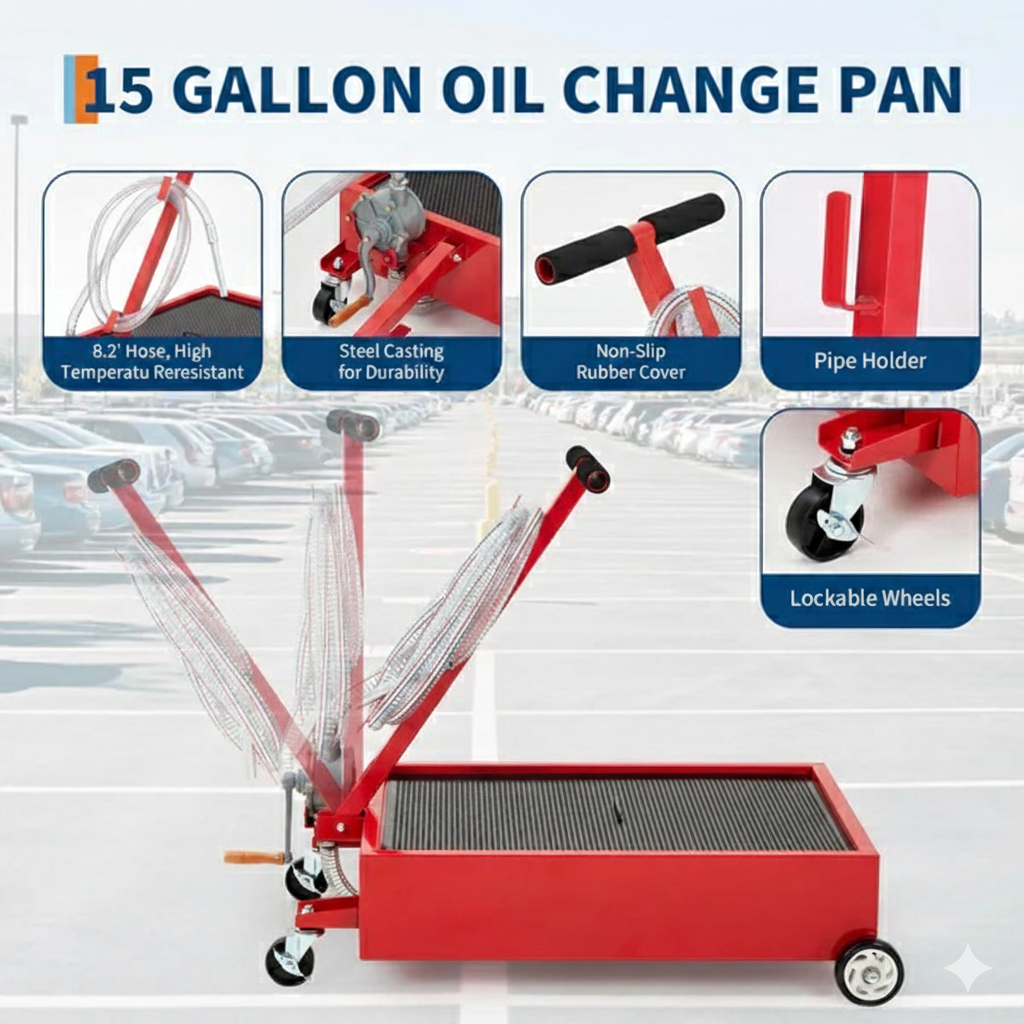 15 GALLON OIL CHANGE PAN

8.2' Hose, High Temperatu Reresistant

Steel Casting for Durability

Non-Slip Rubber Cover

Pipe Holder

Lockable Wheels