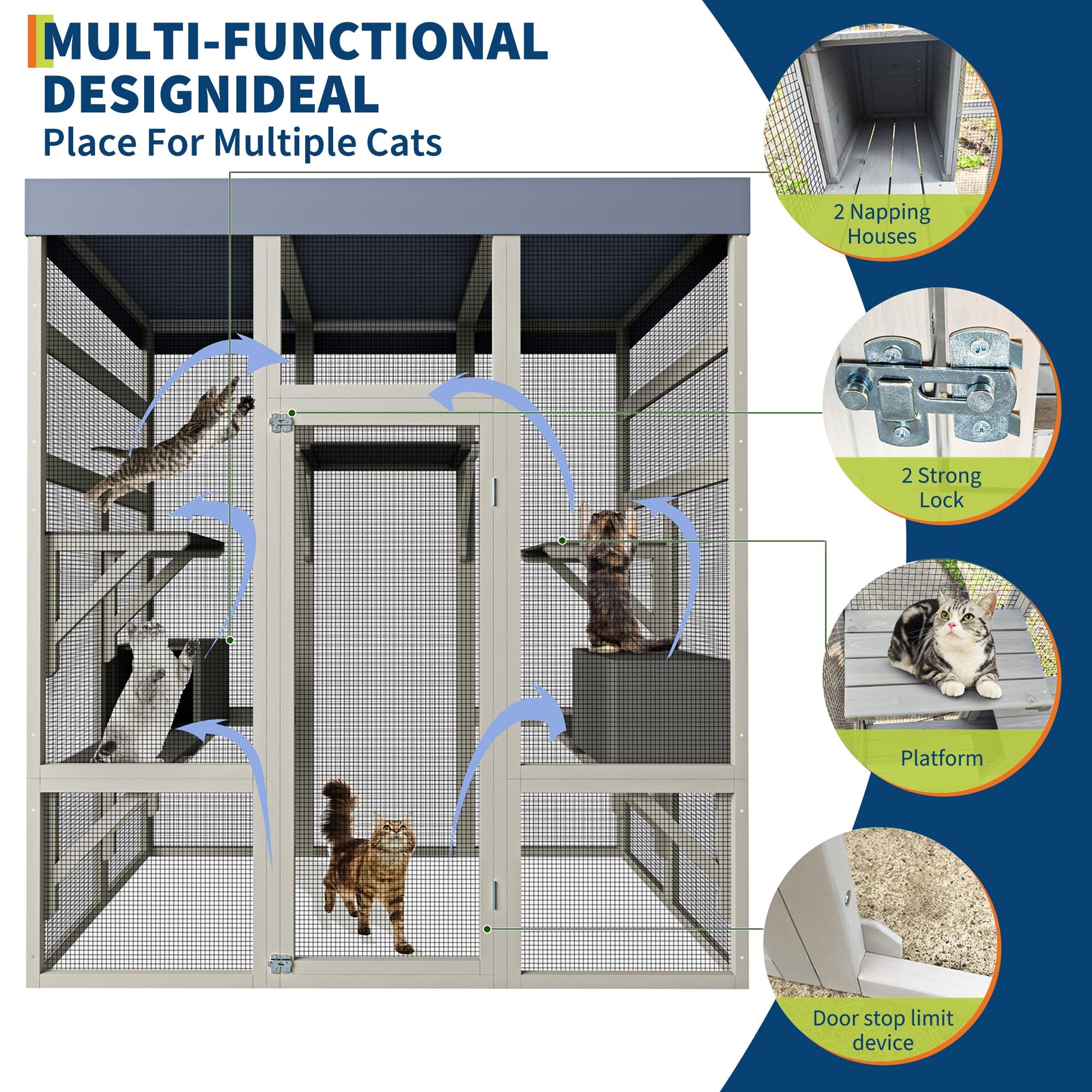 MULTI-FUNCTIONAL DESIGNIDEAL
Place For Multiple Cats

2 Napping Houses

2 Strong Lock

Platform

Door stop limit device