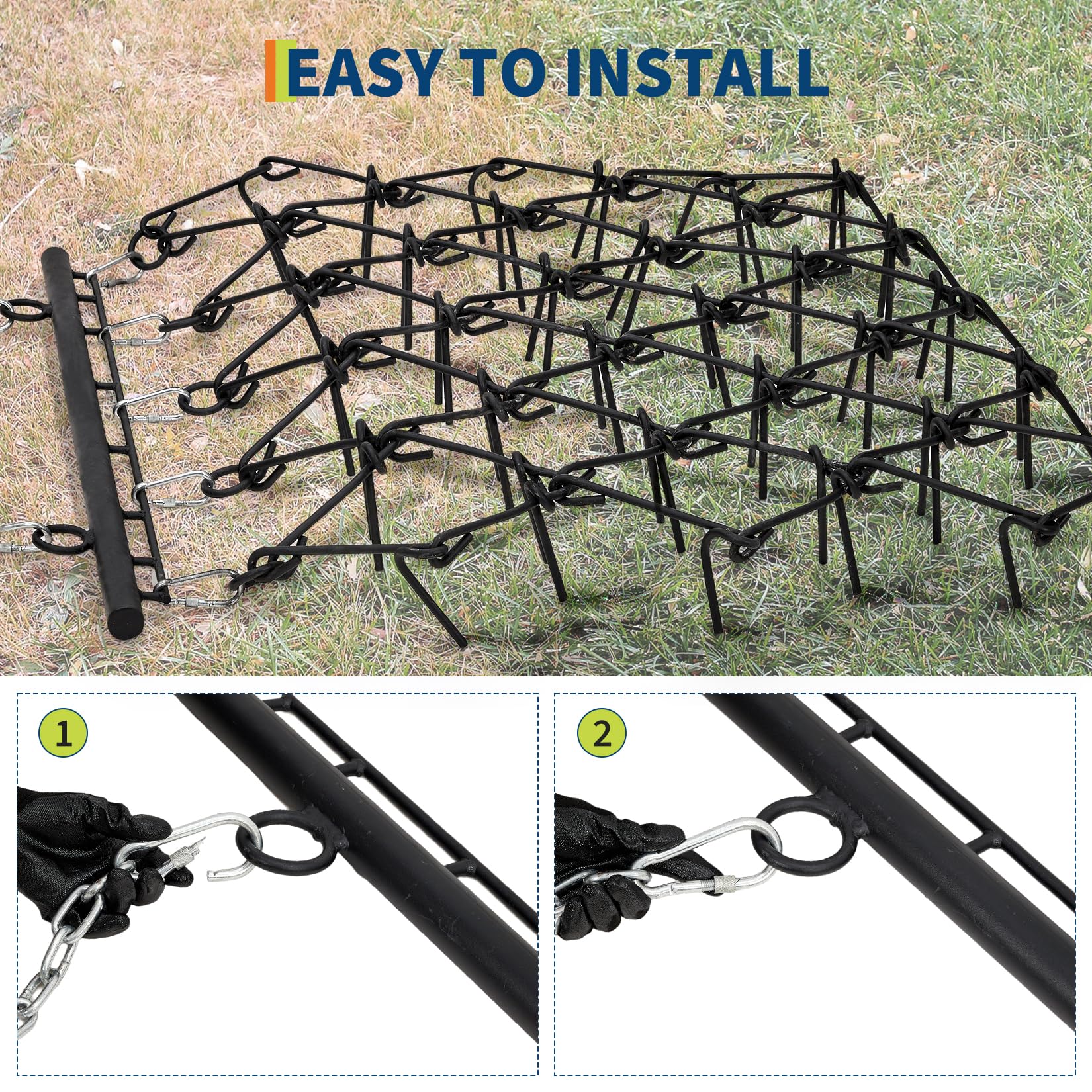 EASY TO INSTALL

1

2