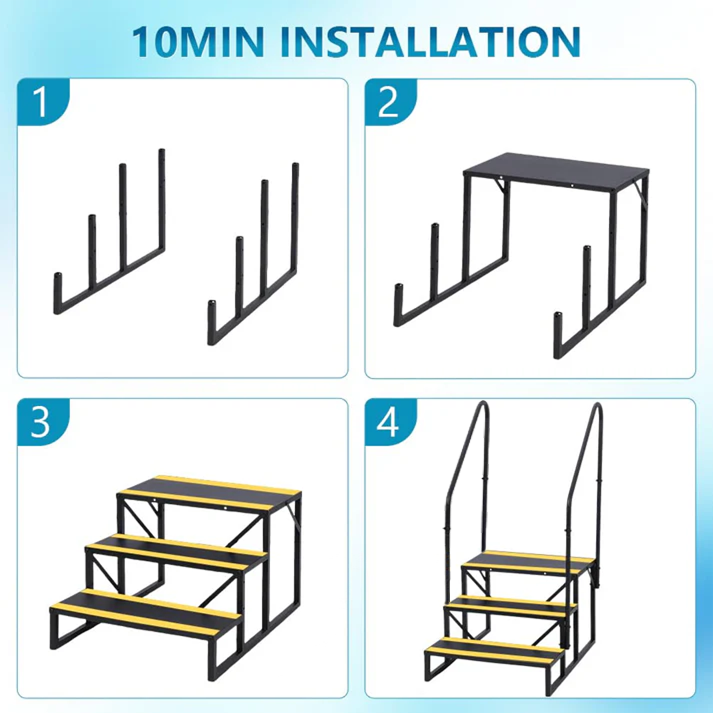 10MIN INSTALLATION

1

2

3

4