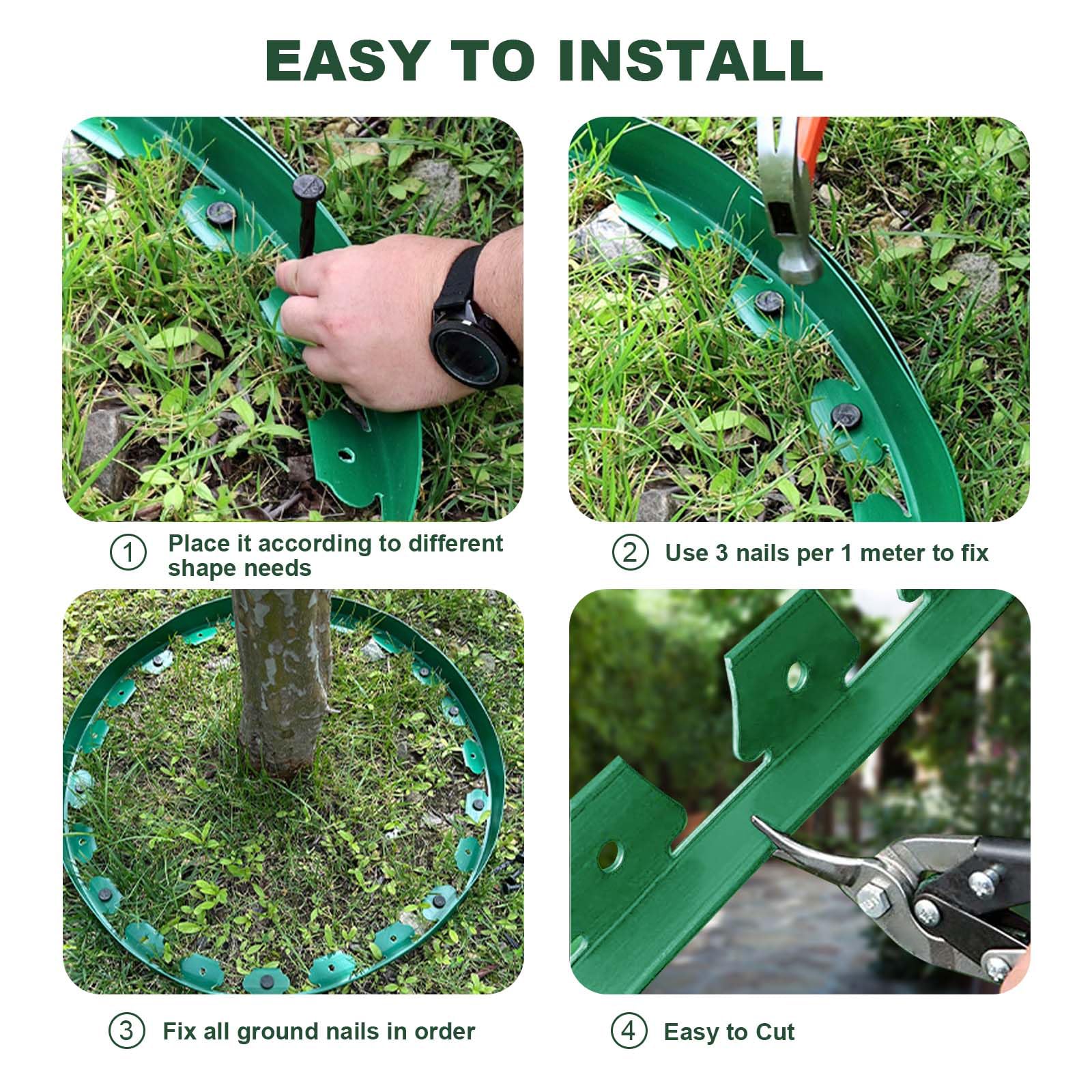 EASY TO INSTALL

① Place it according to different shape needs

② Use 3 nails per 1 meter to fix

③ Fix all ground nails in order

④ Easy to Cut