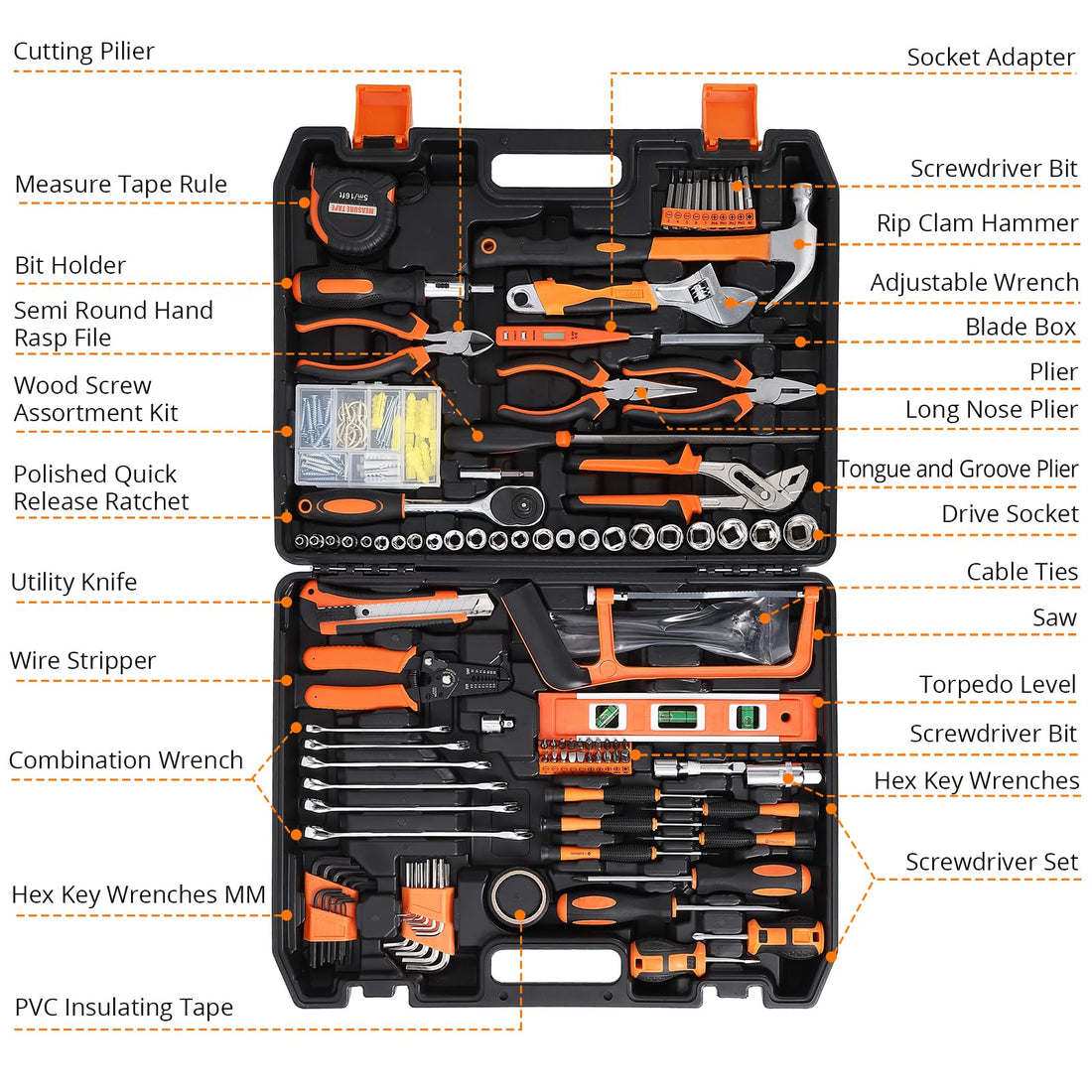 Cutting Pilier
Measure Tape Rule
Bit Holder
Semi Round Hand Rasp File
Wood Screw Assortment Kit
Polished Quick Release Ratchet
Utility Knife
Wire Stripper
Combination Wrench
Hex Key Wrenches MM
PVC Insulating Tape

Socket Adapter
Screwdriver Bit
Rip Clam Hammer
Adjustable Wrench
Blade Box
Plier
Long Nose Plier
Tongue and Groove Plier
Drive Socket
Cable Ties
Saw
Torpedo Level
Screwdriver Bit
Hex Key Wrenches
Screwdriver Set

MEASURE TAPE
5m/16ft