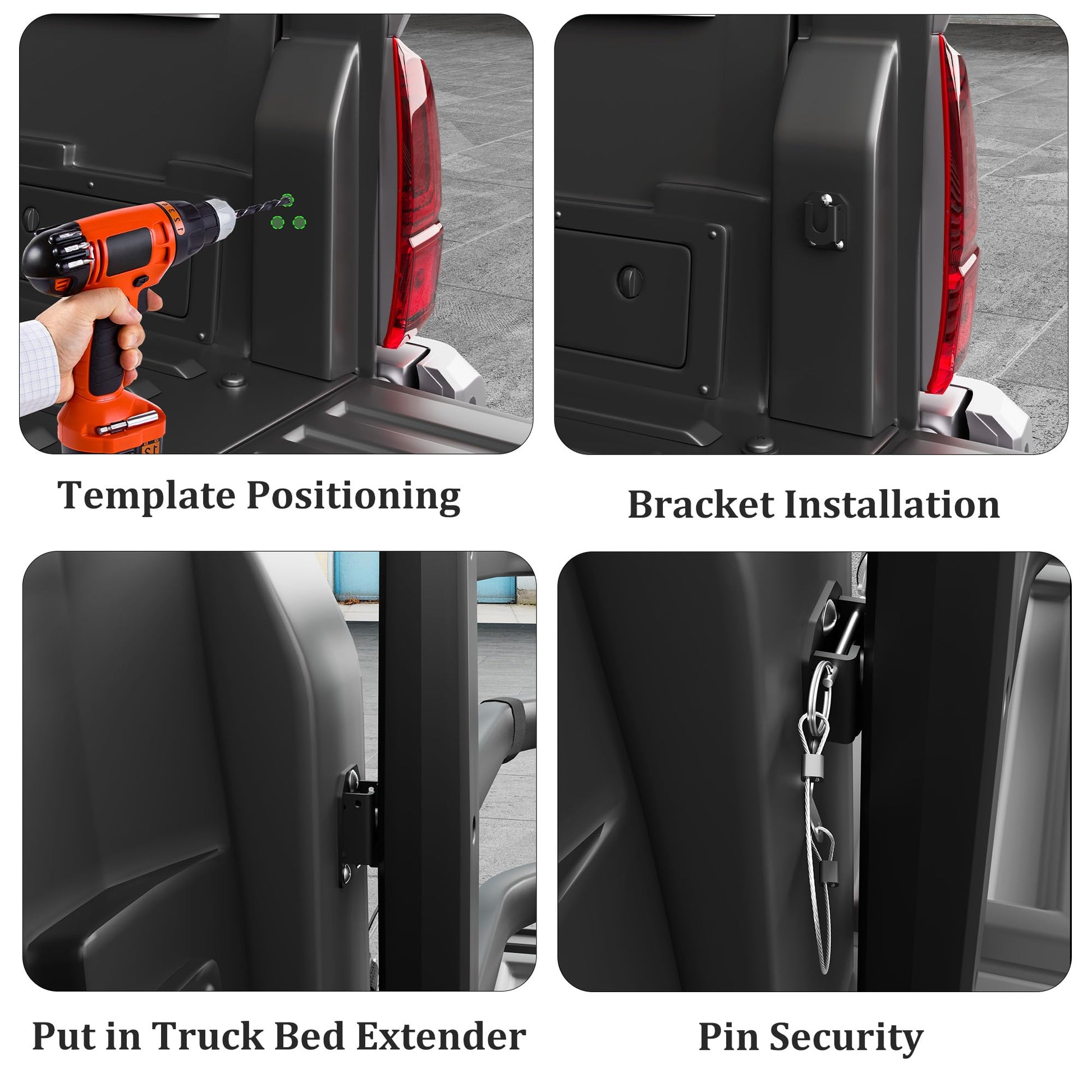 Template Positioning

Bracket Installation

Put in Truck Bed Extender

Pin Security