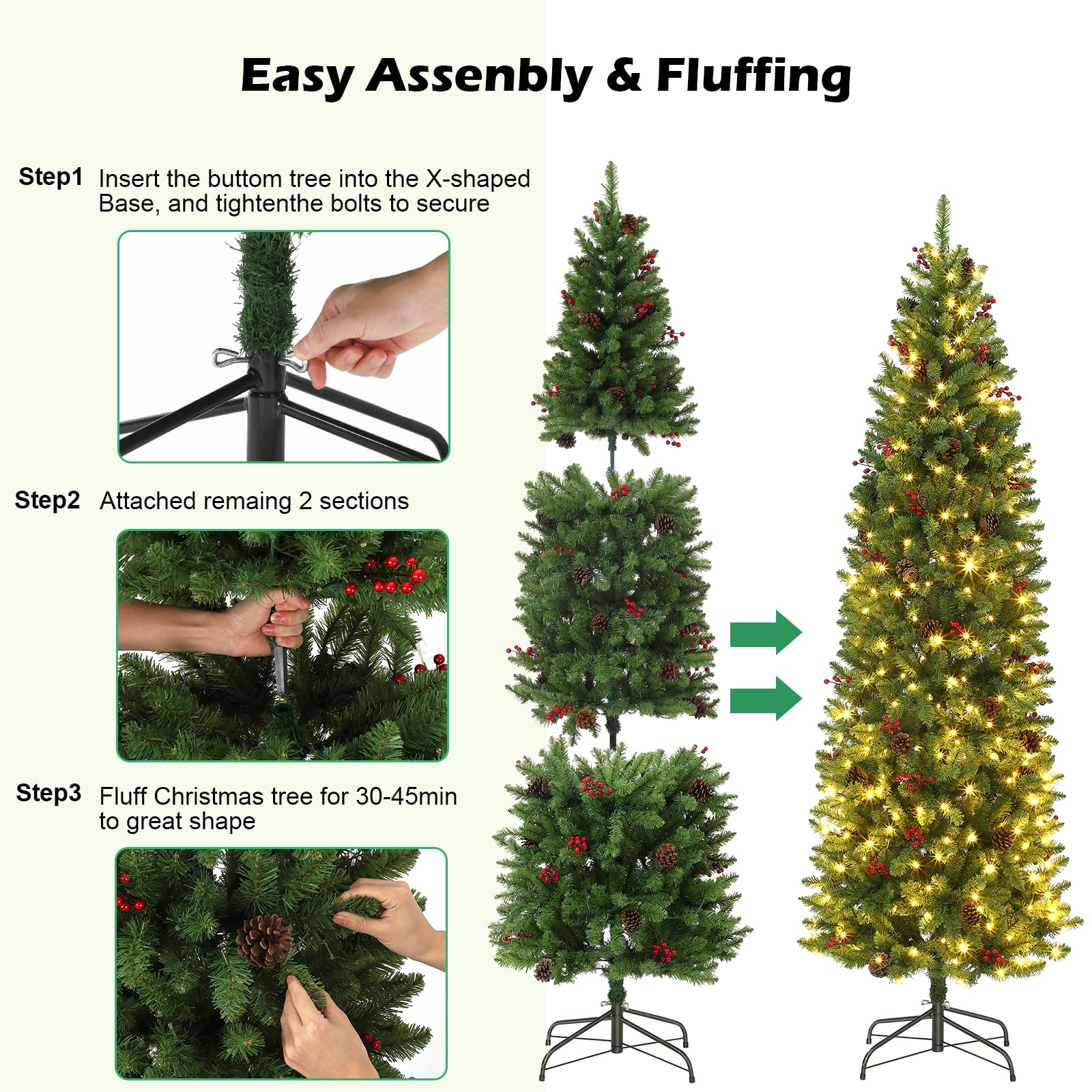 Easy Assenbly & Fluffing

Step1 Insert the buttom tree into the X-shaped Base, and tightenthe bolts to secure

Step2 Attached remaing 2 sections

Step3 Fluff Christmas tree for 30-45min to great shape