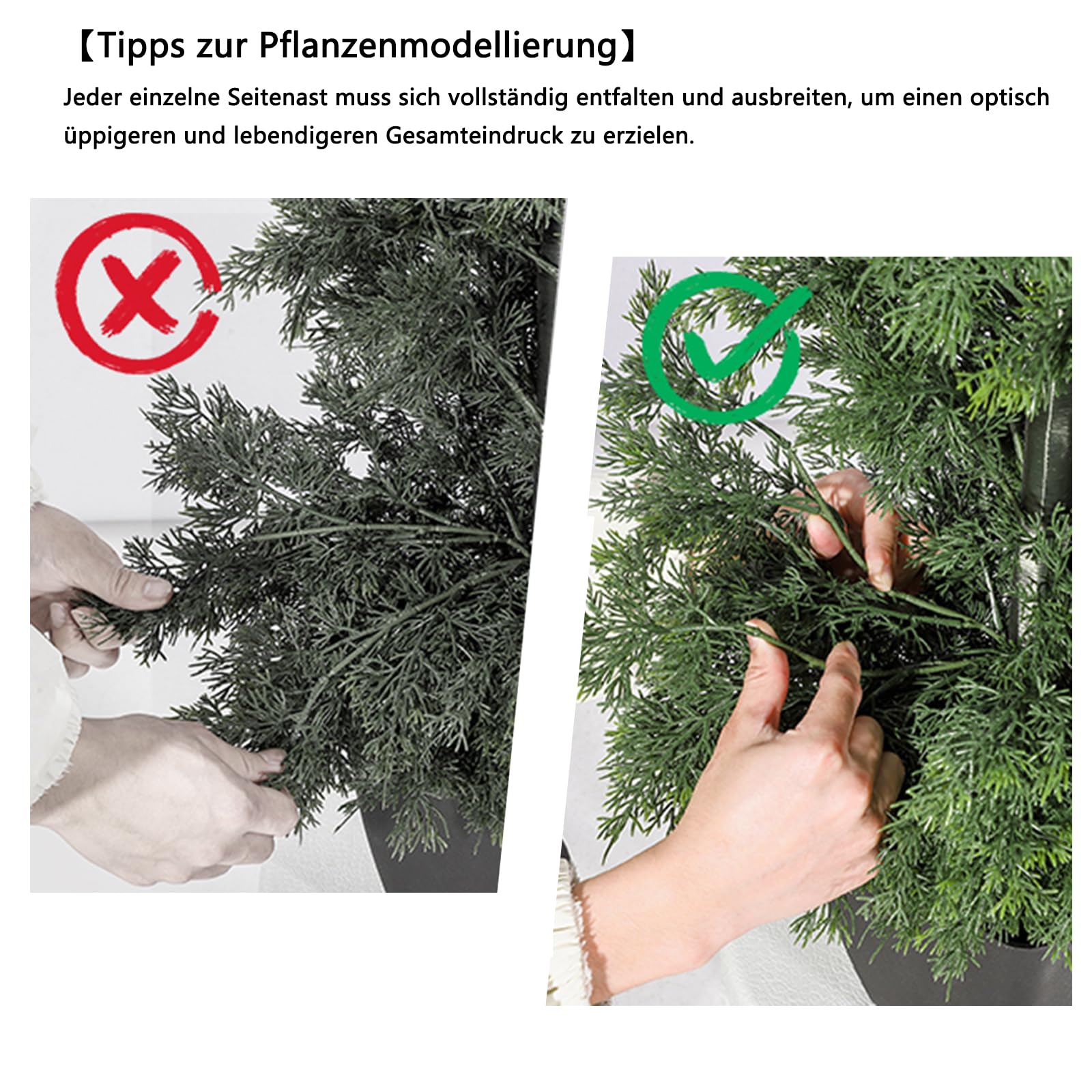 【Tipps zur Pflanzenmodellierung】

Jeder einzelne Seitenast muss sich vollständig entfalten und ausbreiten, um einen optisch üppigeren und lebendigeren Gesamteindruck zu erzielen.