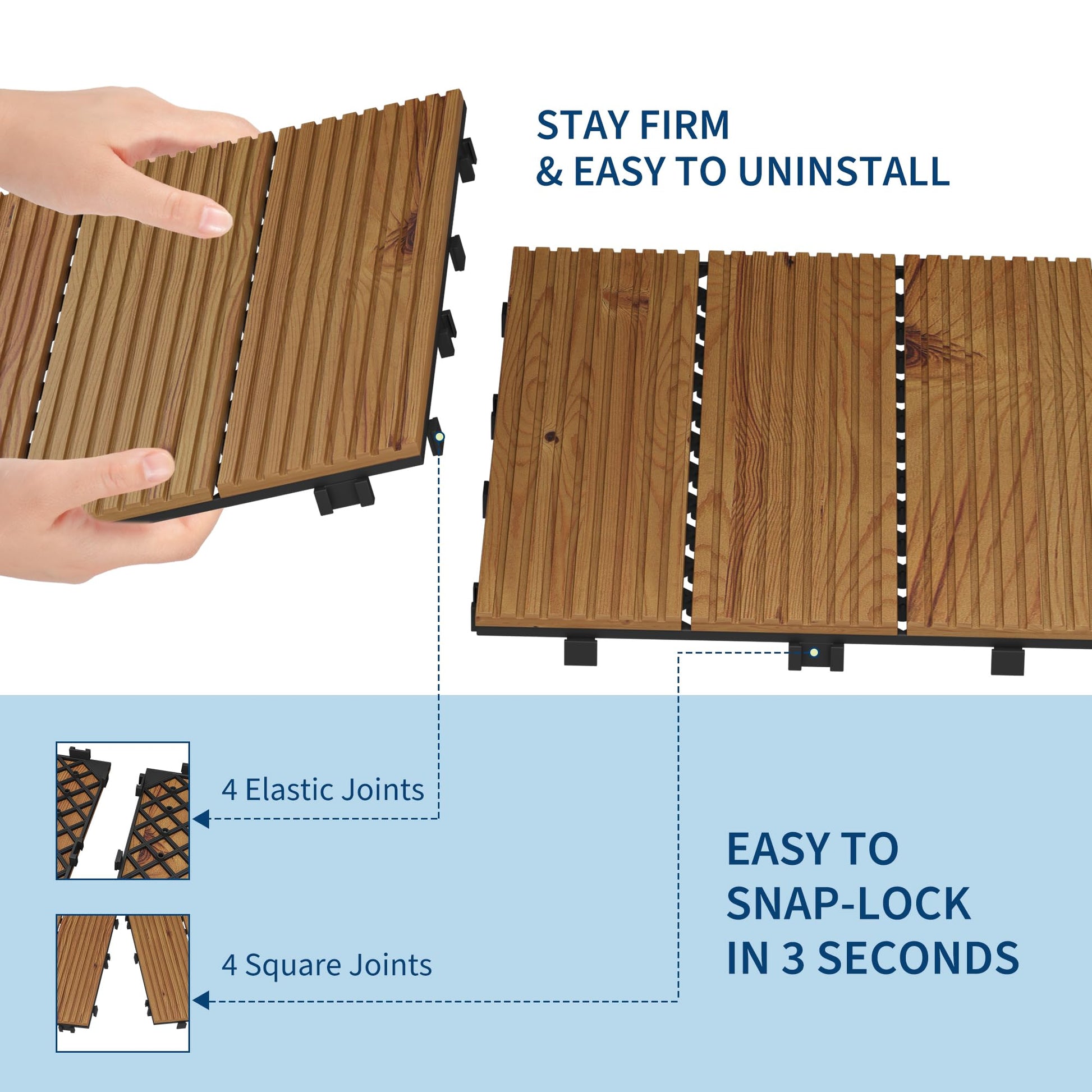 STAY FIRM
& EASY TO UNINSTALL

4 Elastic Joints

4 Square Joints

EASY TO
SNAP-LOCK
IN 3 SECONDS