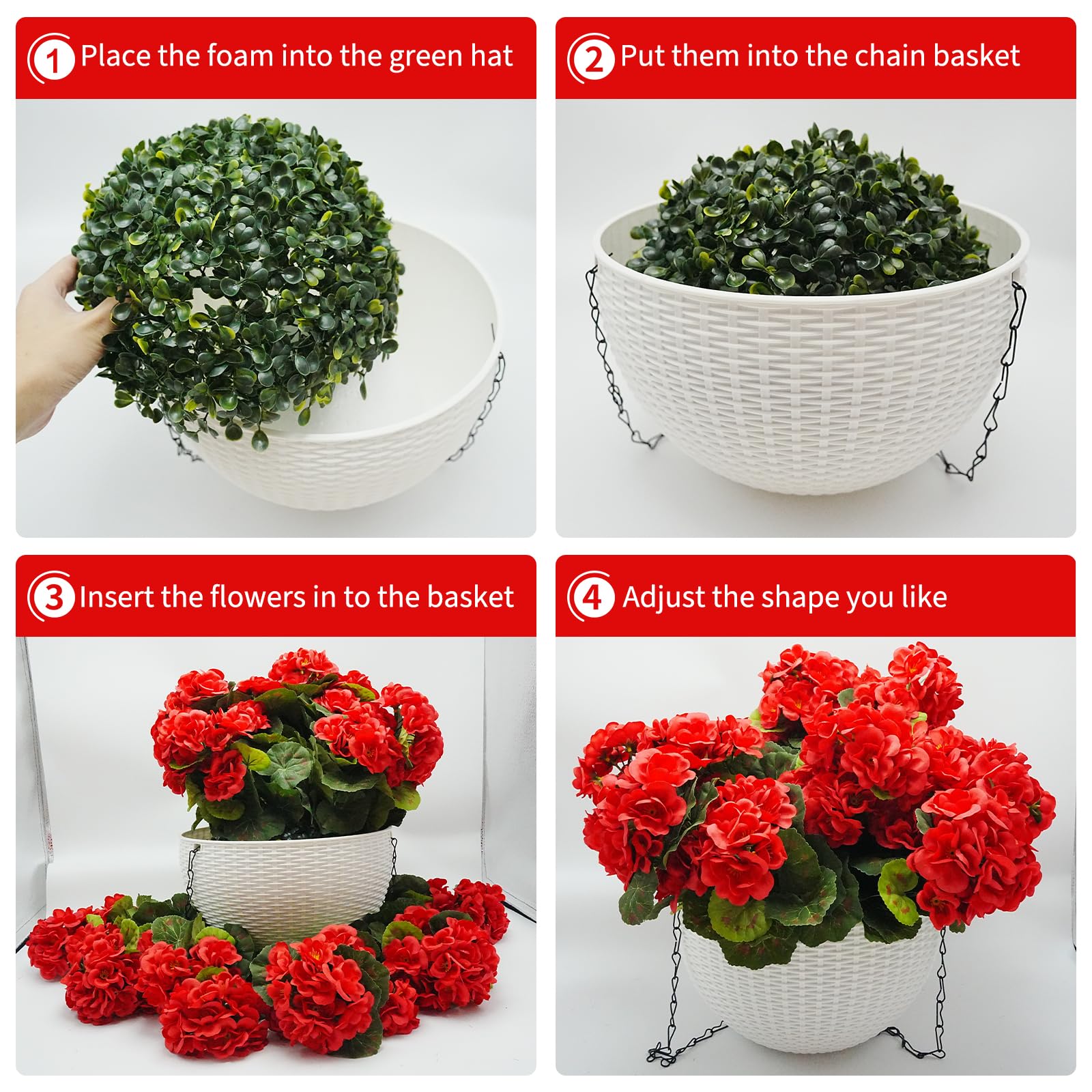 1 Place the foam into the green hat

2 Put them into the chain basket

3 Insert the flowers in to the basket

4 Adjust the shape you like