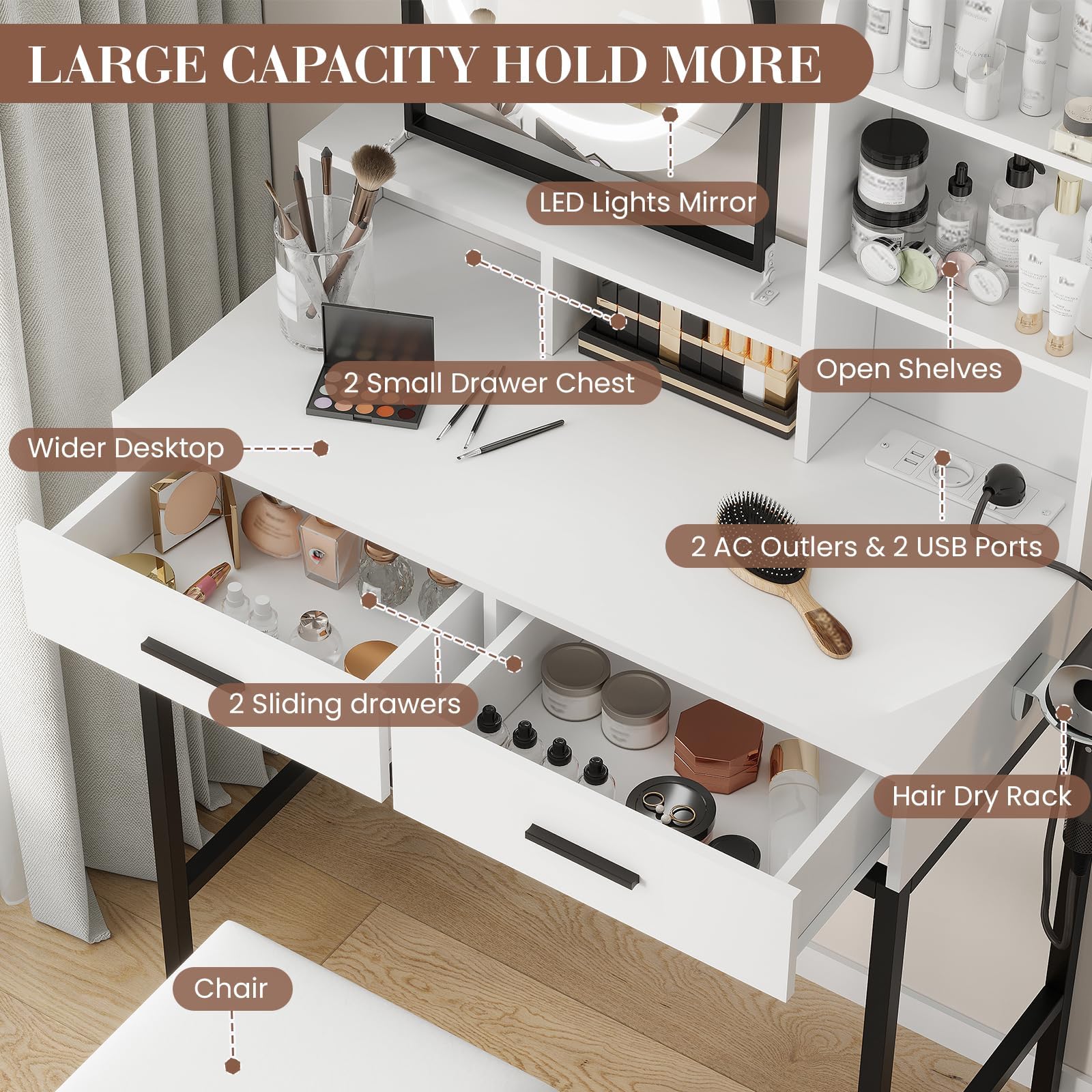 LARGE CAPACITY HOLD MORE

LED Lights Mirror

2 Small Drawer Chest

Open Shelves

Wider Desktop

2 AC Outlers & 2 USB Ports

2 Sliding drawers

Hair Dry Rack

Chair