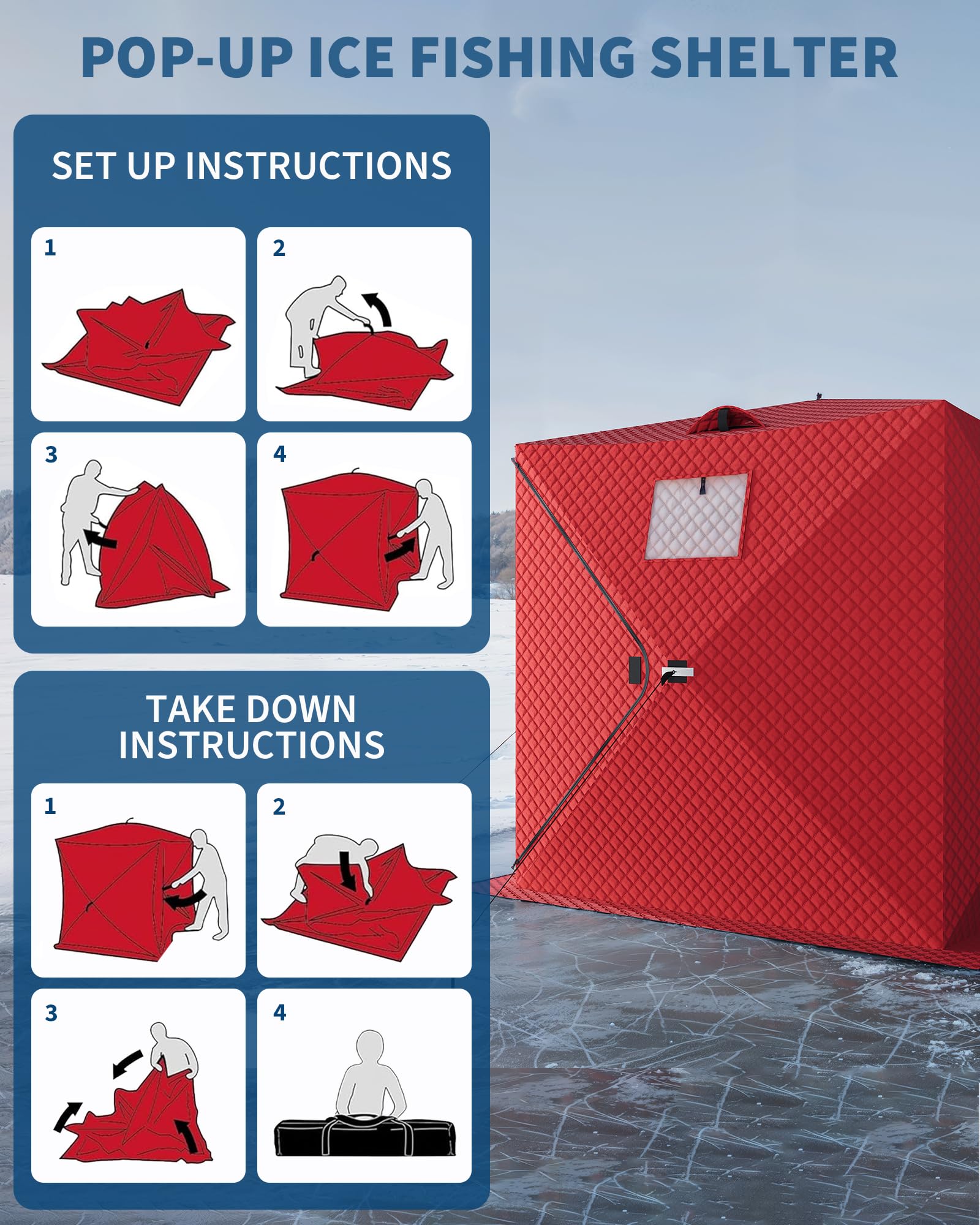 POP-UP ICE FISHING SHELTER

SET UP INSTRUCTIONS

1

2

3

4

TAKE DOWN INSTRUCTIONS

1

2

3

4