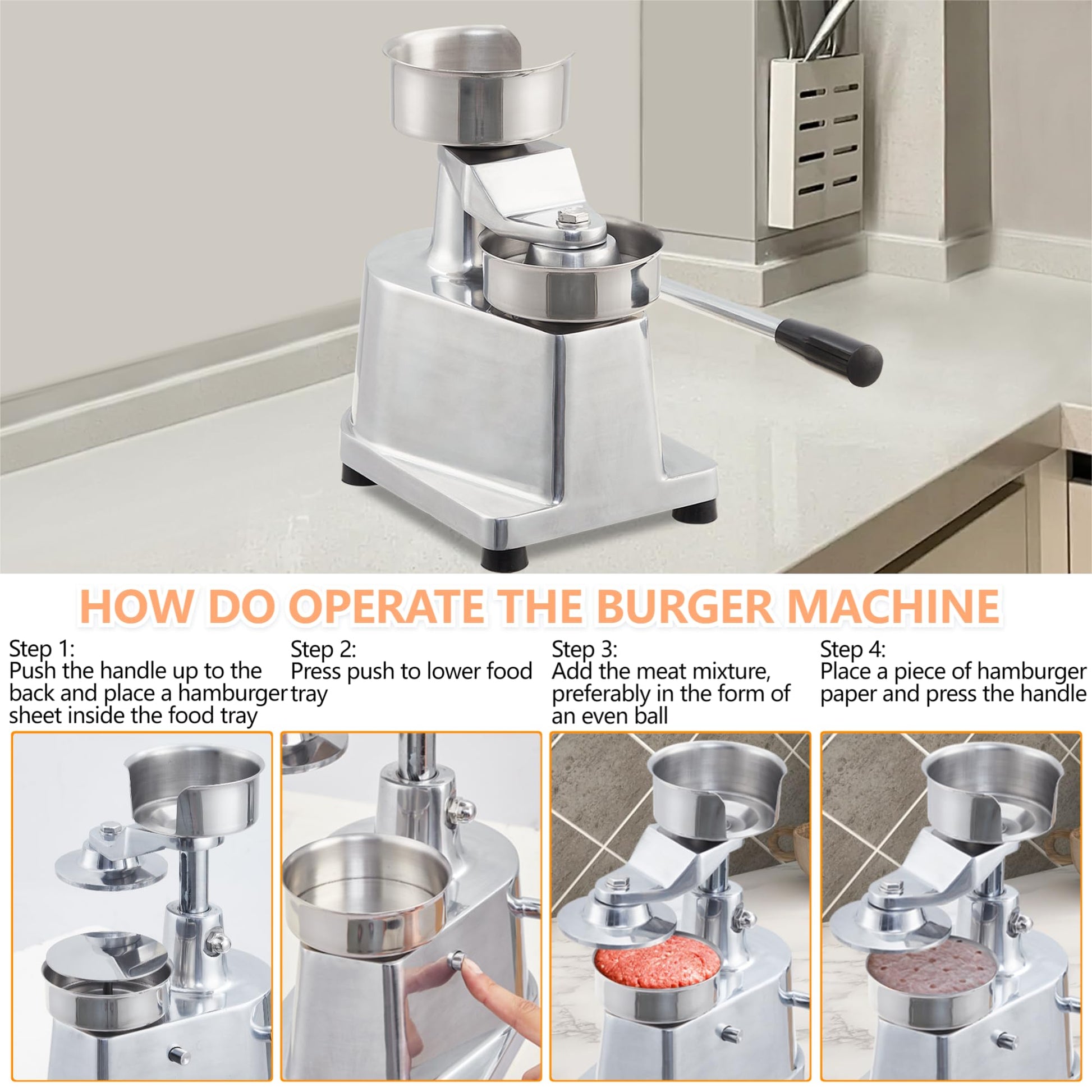 HOW DO OPERATE THE BURGER MACHINE

Step 1:
Push the handle up to the back and place a hamburger sheet inside the food tray

Step 2:
Press push to lower food tray

Step 3:
Add the meat mixture, preferably in the form of an even ball

Step 4:
Place a piece of hamburger paper and press the handle