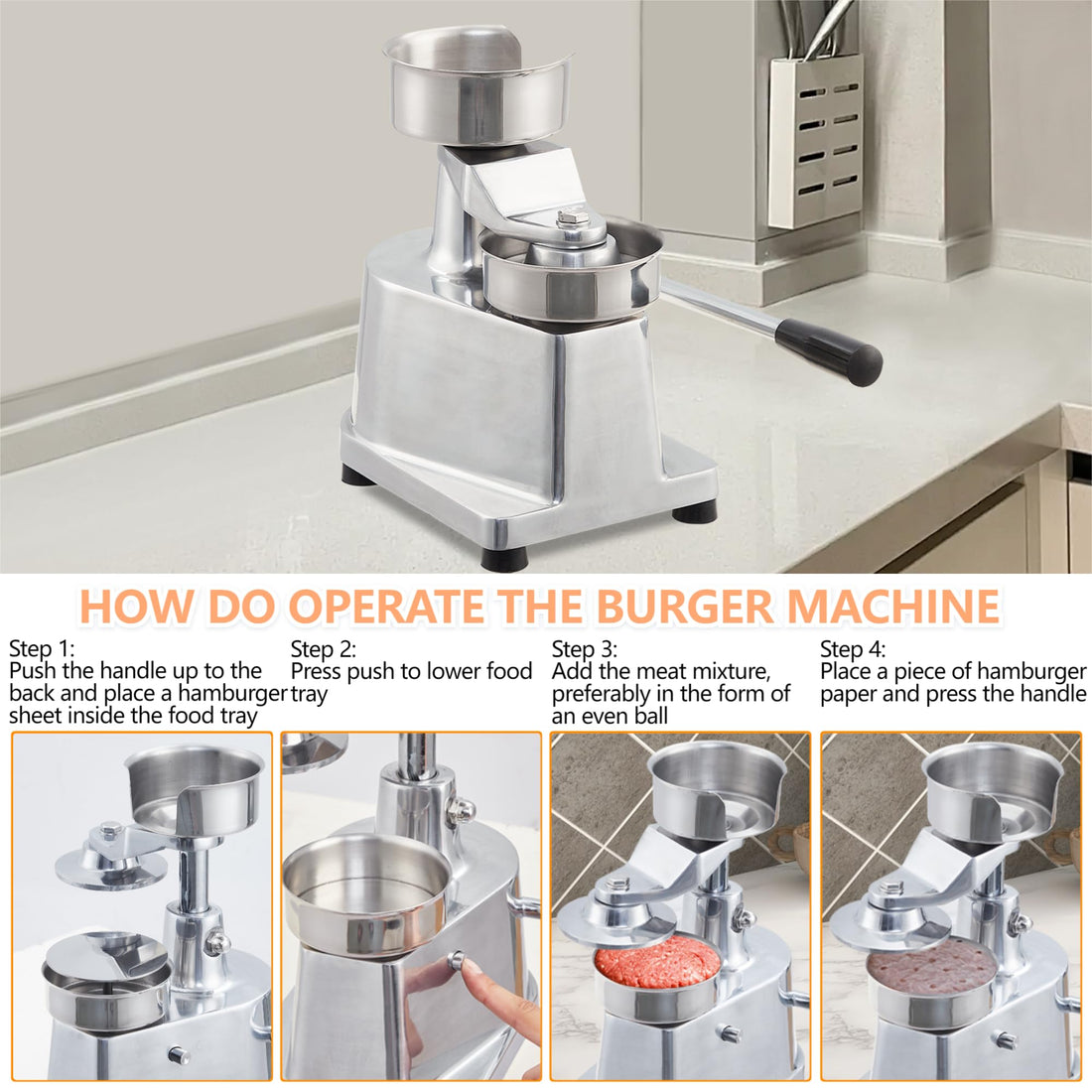 HOW DO OPERATE THE BURGER MACHINE

Step 1:
Push the handle up to the back and place a hamburger sheet inside the food tray

Step 2:
Press push to lower food tray

Step 3:
Add the meat mixture, preferably in the form of an even ball

Step 4:
Place a piece of hamburger paper and press the handle